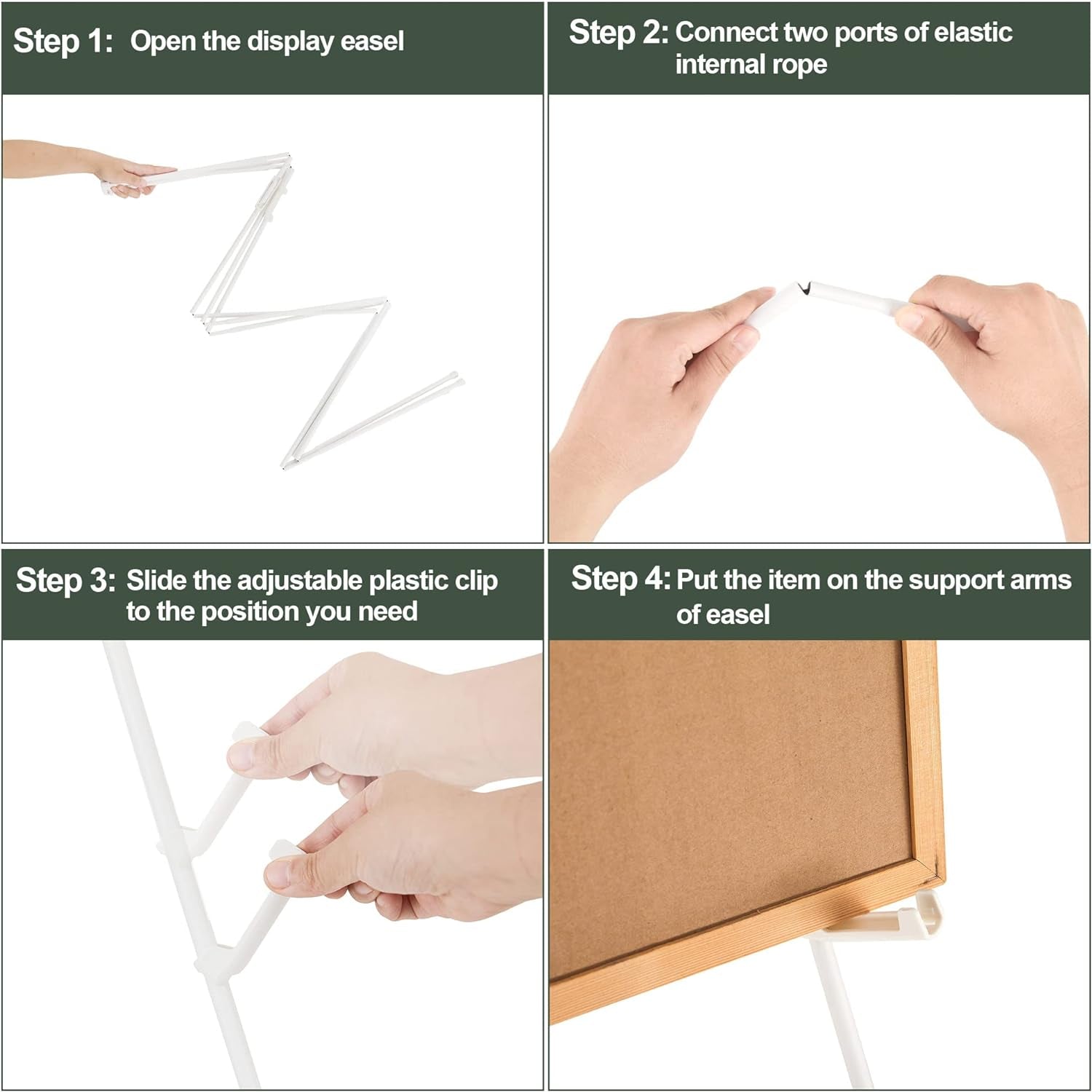 Step 1: Open the display easel

Step 2: Connect two ports of elastic internal rope

Step 3: Slide the adjustable plastic clip to the position you need

Step 4: Put the item on the support arms of easel