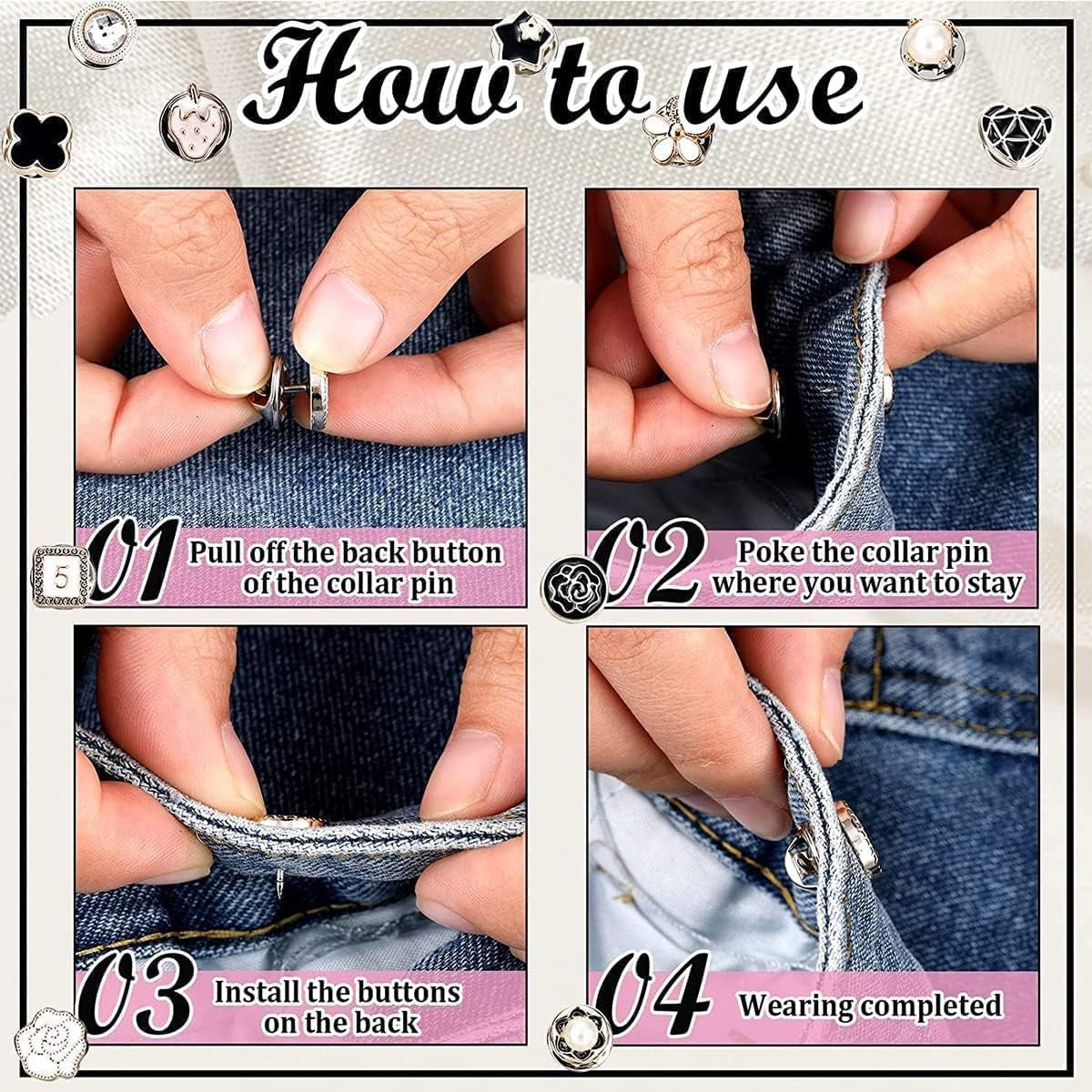 How to use

5

01 Pull off the back button of the collar pin

02 Poke the collar pin where you want to stay

03 Install the buttons on the back

04 Wearing completed