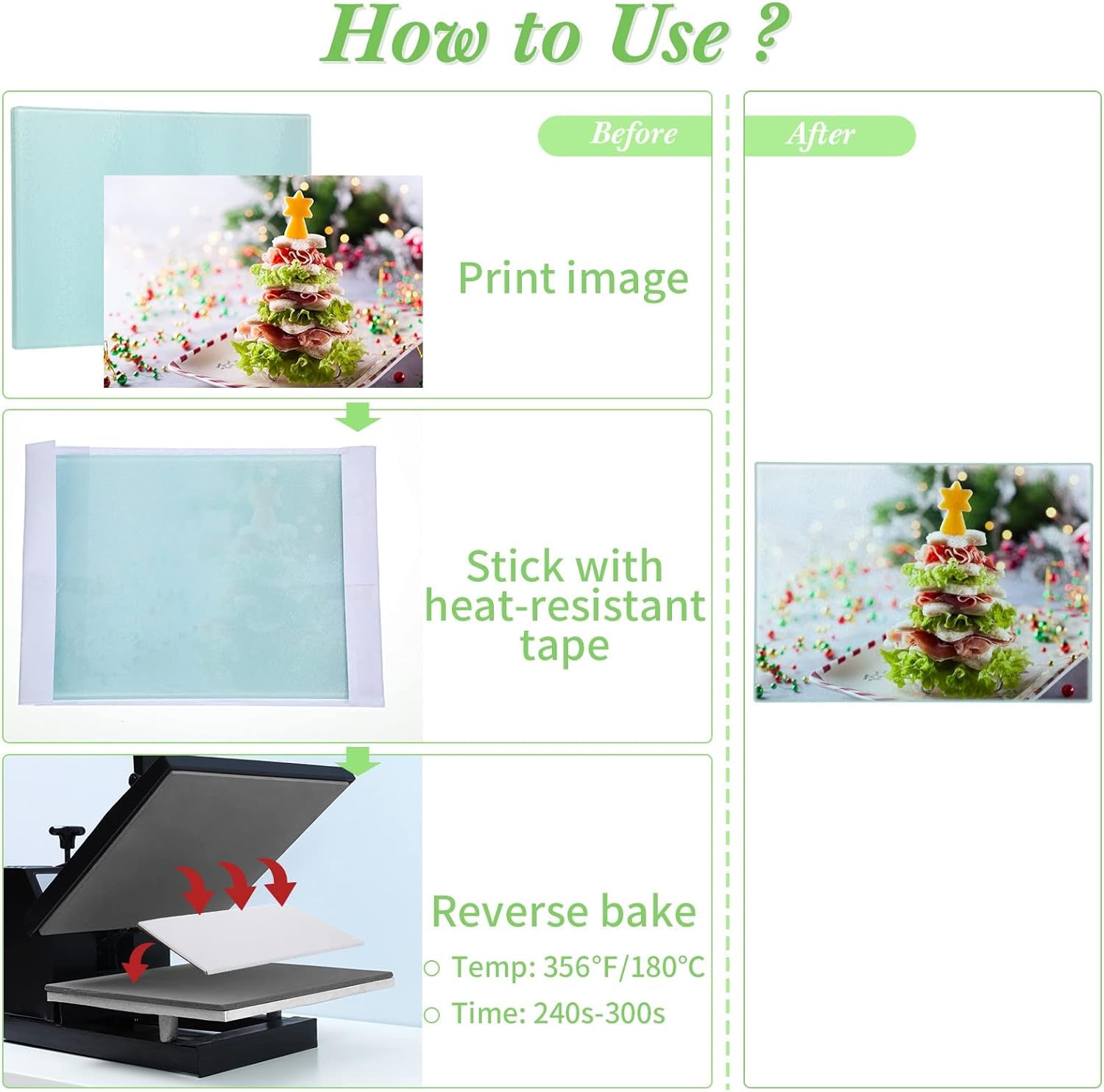 How to Use ?

Before

Print image

Stick with heat-resistant tape

Reverse bake

○ Temp: 356°F/180°C

○ Time: 240s-300s

After