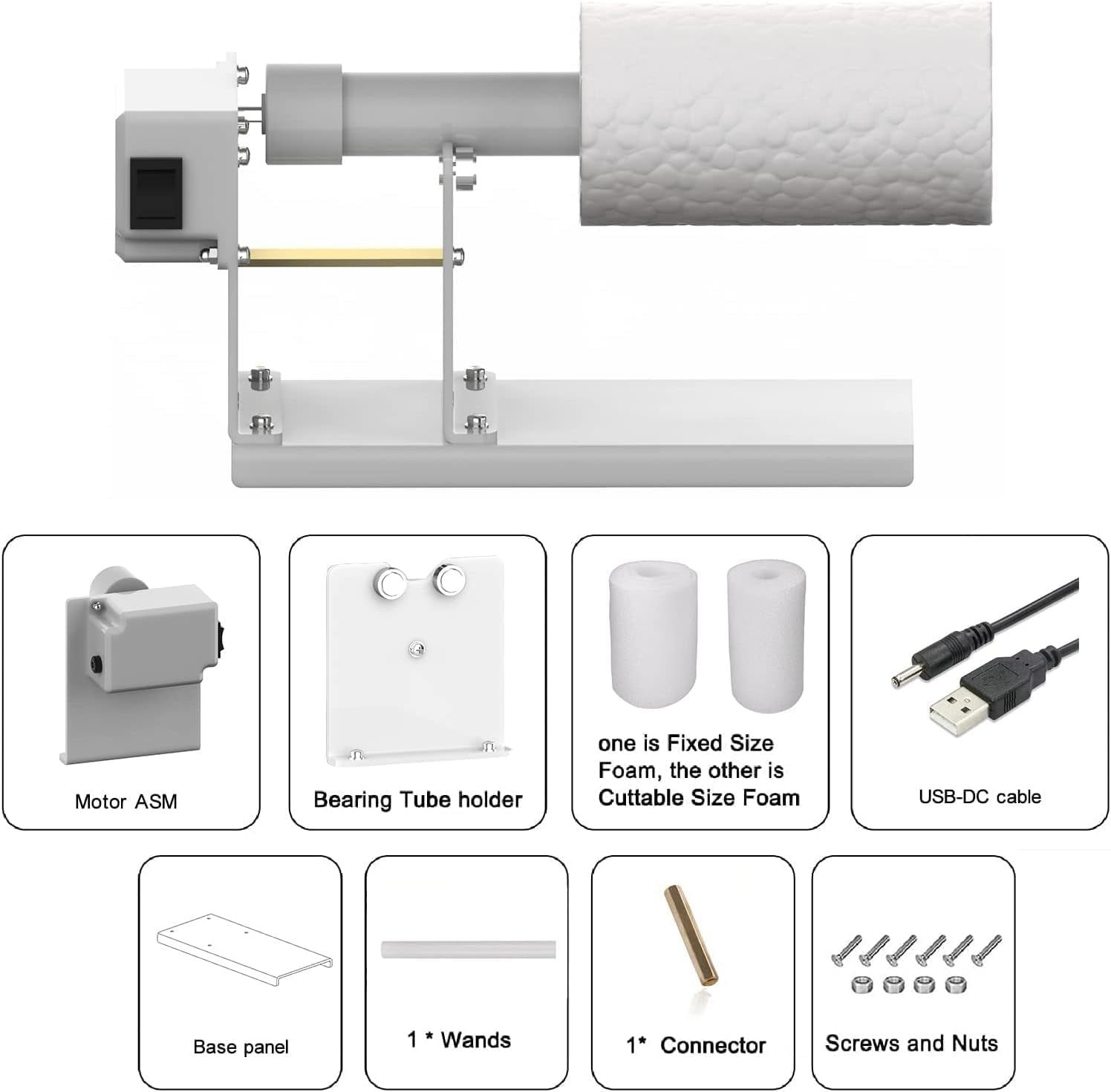 Motor ASM

Bearing Tube holder

one is Fixed Size Foam, the other is Cuttable Size Foam

USB-DC cable

Base panel

1 * Wands

1* Connector

Screws and Nuts