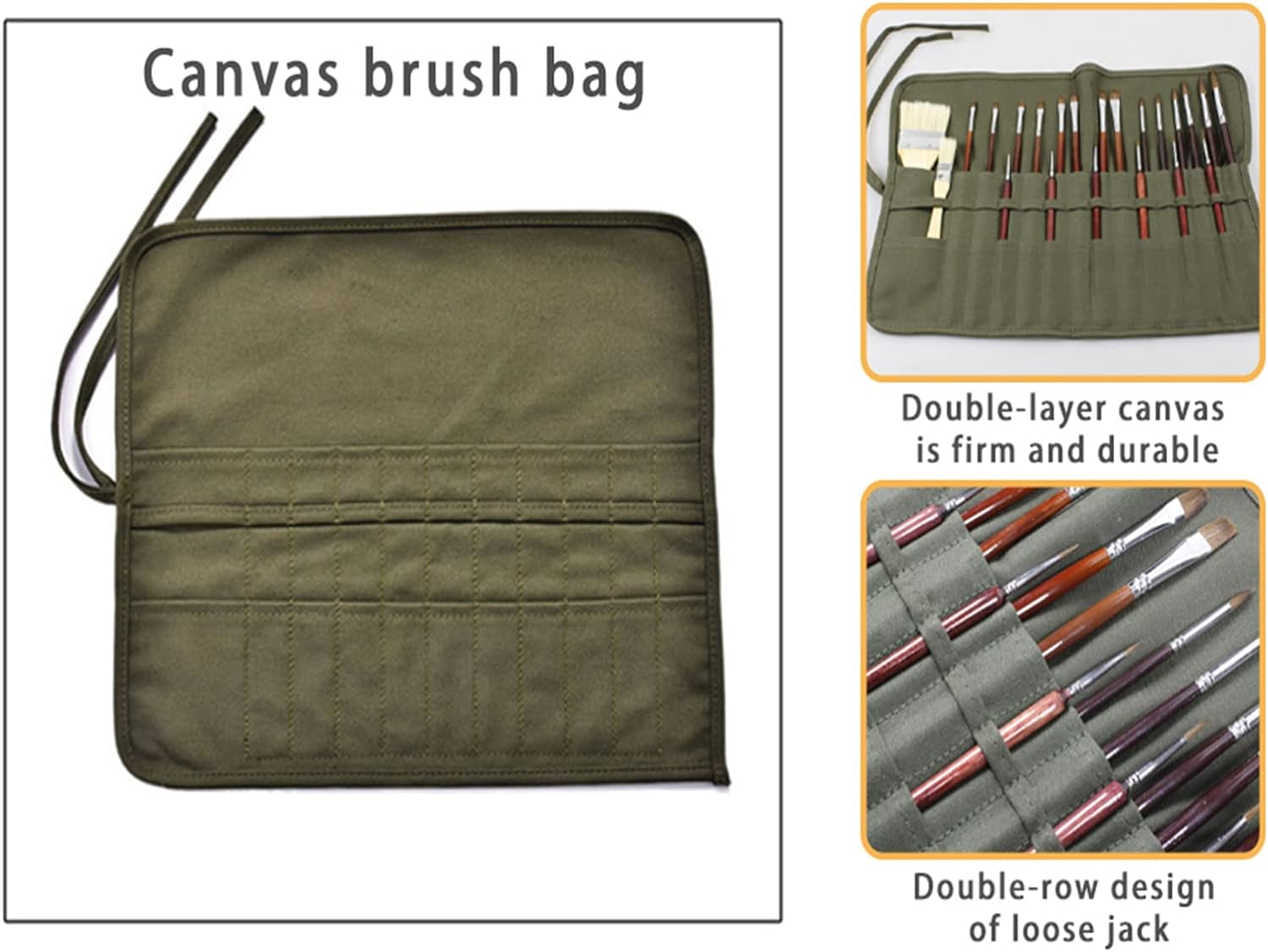 Canvas brush bag

Double-layer canvas is firm and durable

Double-row design of loose jack