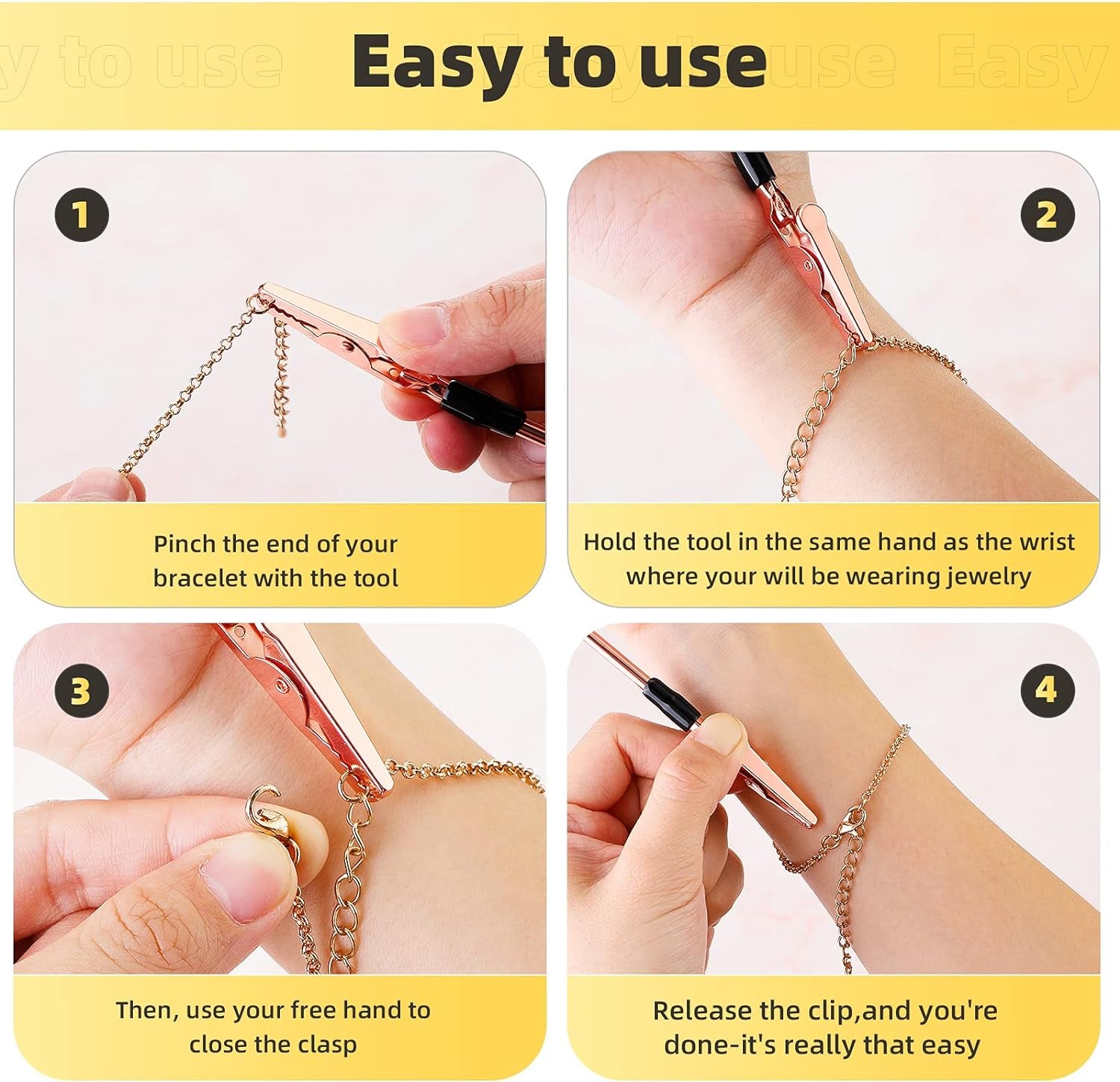 Easy to use

1

Pinch the end of your bracelet with the tool

2

Hold the tool in the same hand as the wrist where your will be wearing jewelry

3

Then, use your free hand to close the clasp

4

Release the clip,and you're done-it's really that easy