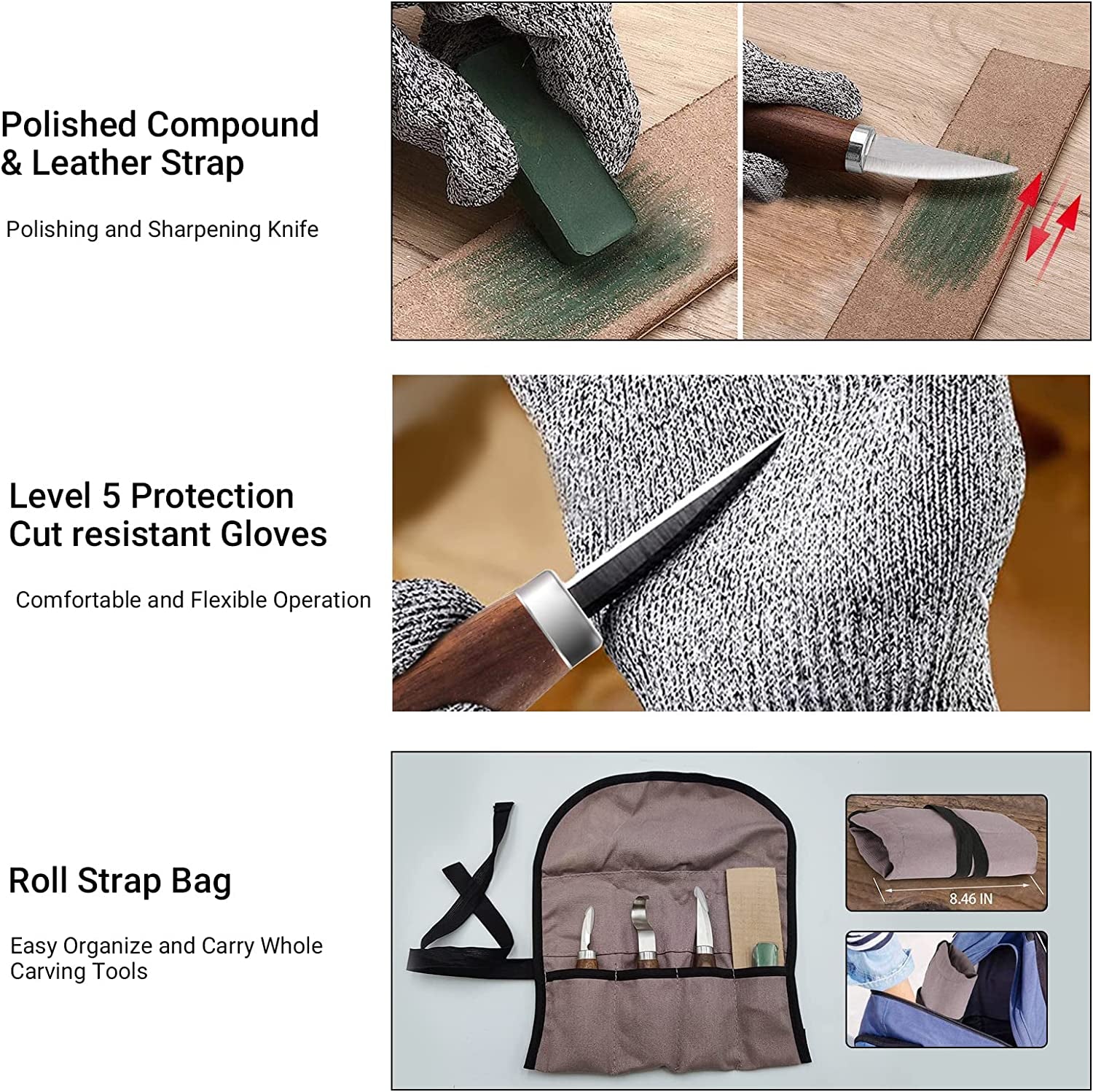 Polished Compound & Leather Strap

Polishing and Sharpening Knife

Level 5 Protection Cut resistant Gloves

Comfortable and Flexible Operation

Roll Strap Bag

Easy Organize and Carry Whole Carving Tools

8.46 IN