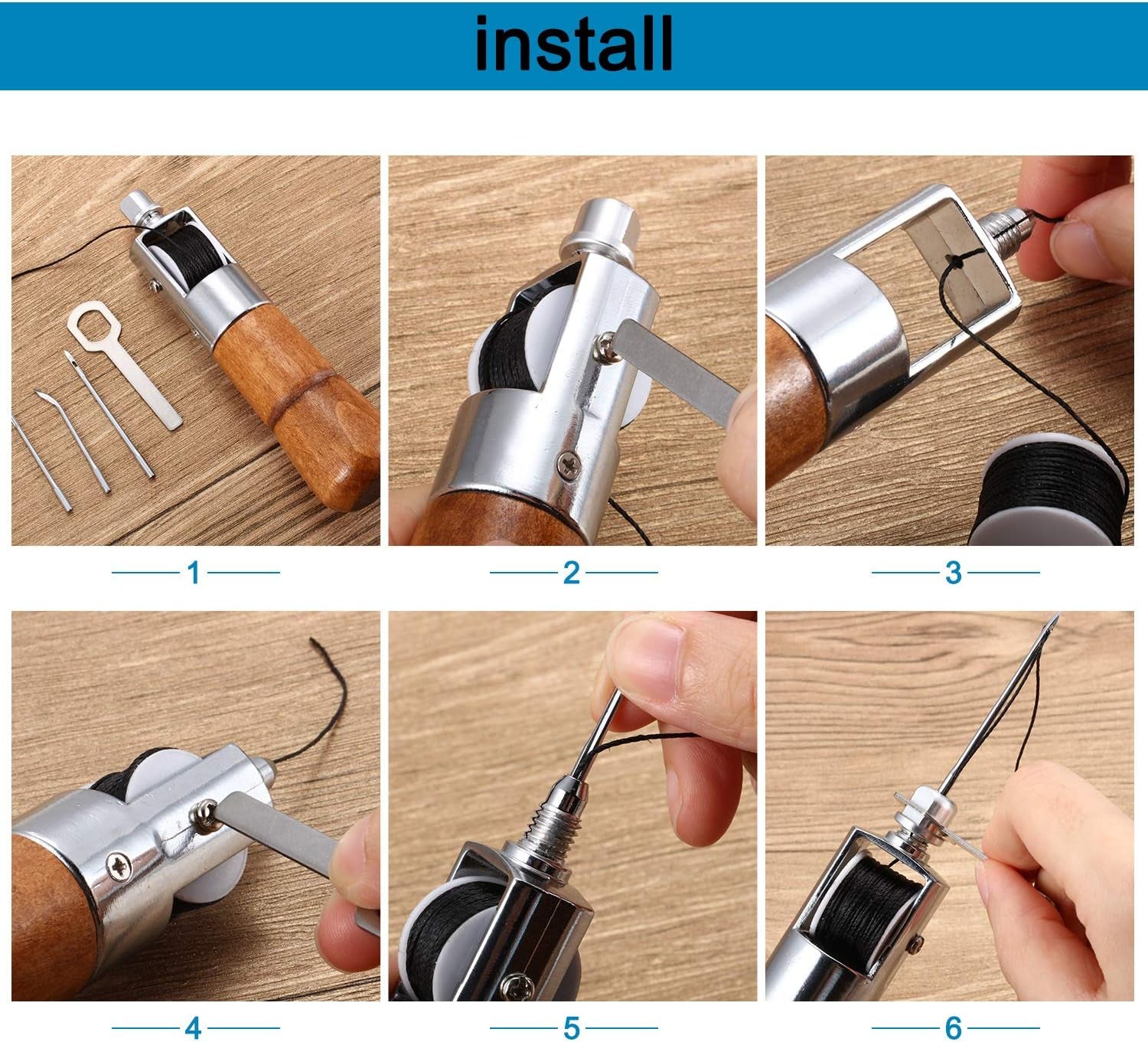 install

1

2

3

4

5

6