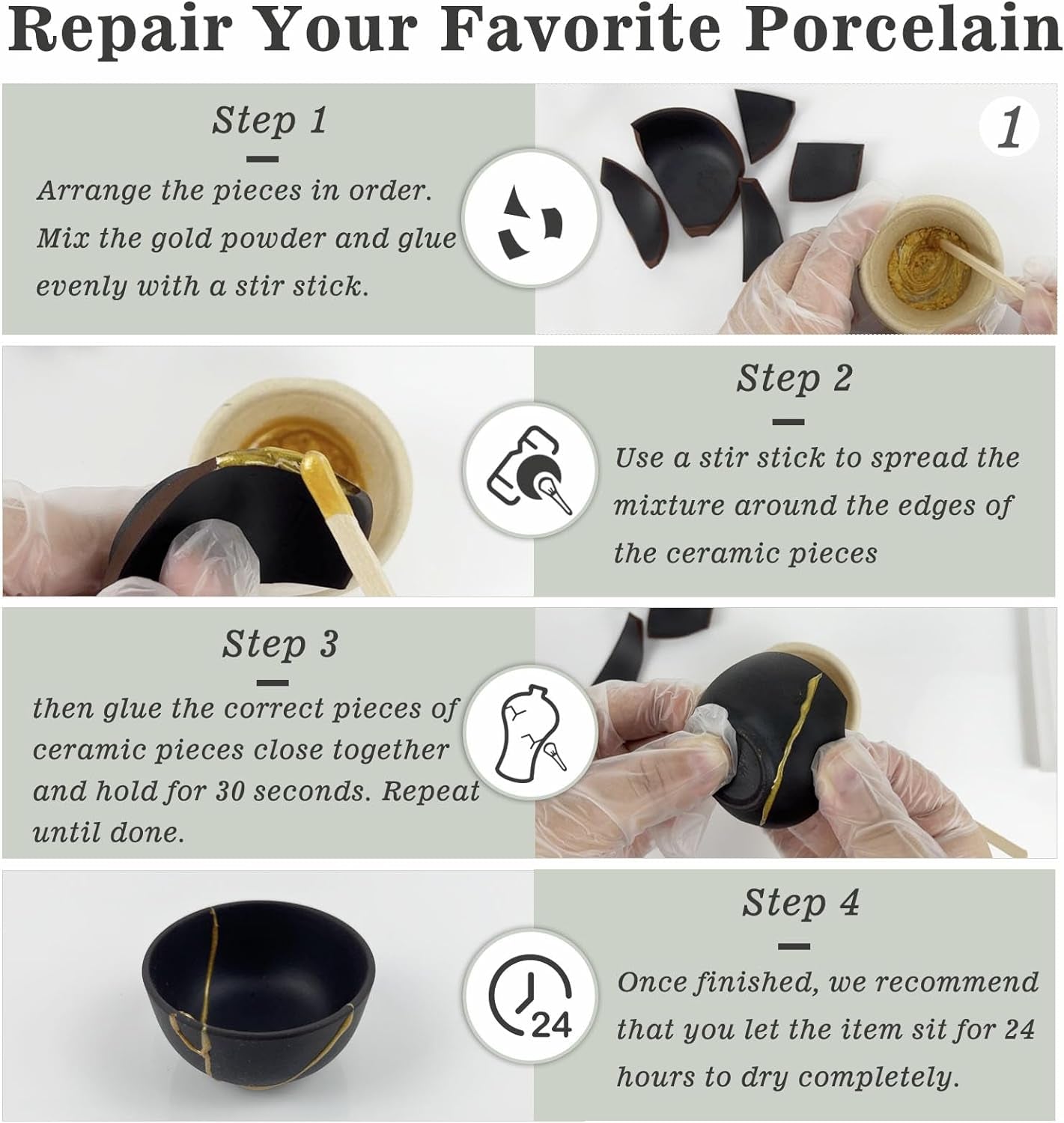 Repair Your Favorite Porcelain

Step 1

Arrange the pieces in order. Mix the gold powder and glue evenly with a stir stick.

1

Step 2

Use a stir stick to spread the mixture around the edges of the ceramic pieces

Step 3

then glue the correct pieces of ceramic pieces close together and hold for 30 seconds. Repeat until done.

Step 4

24

Once finished, we recommend that you let the item sit for 24 hours to dry completely.