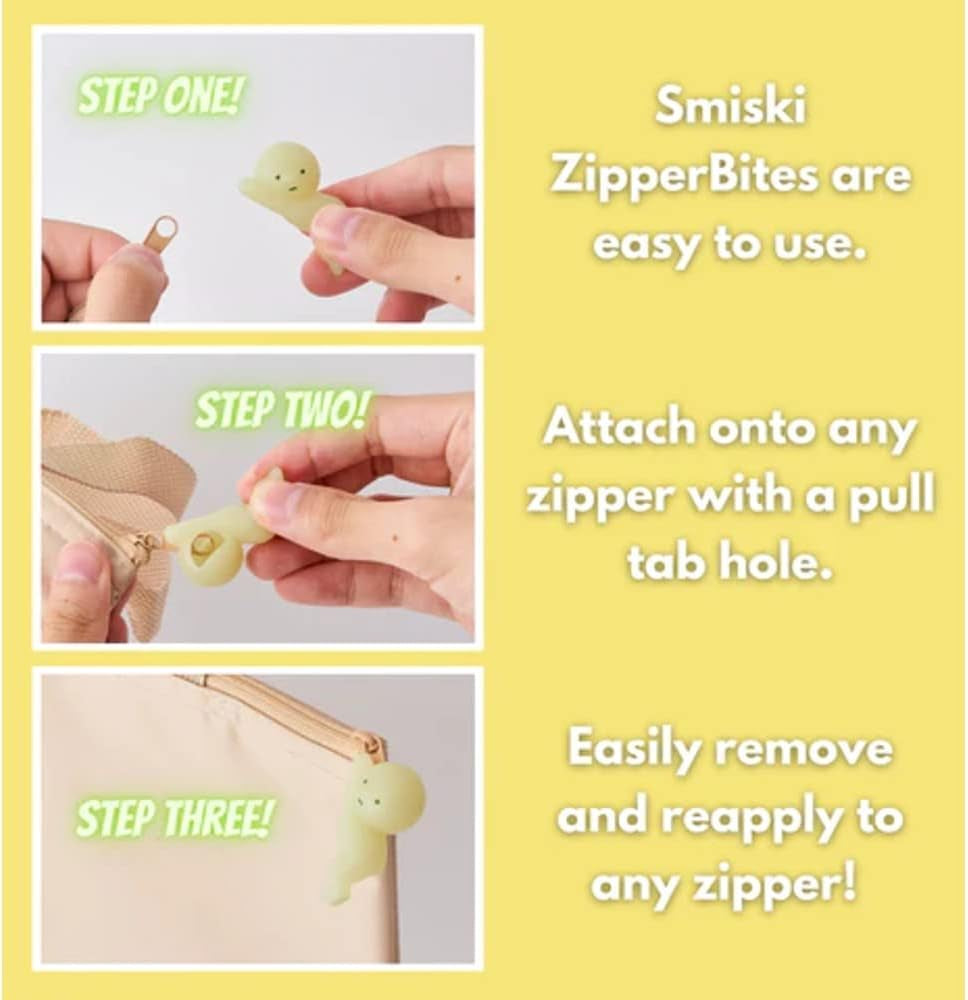 STEP ONE!

Smiski ZipperBites are easy to use.

STEP TWO!

Attach onto any zipper with a pull tab hole.

STEP THREE!

Easily remove and reapply to any zipper!