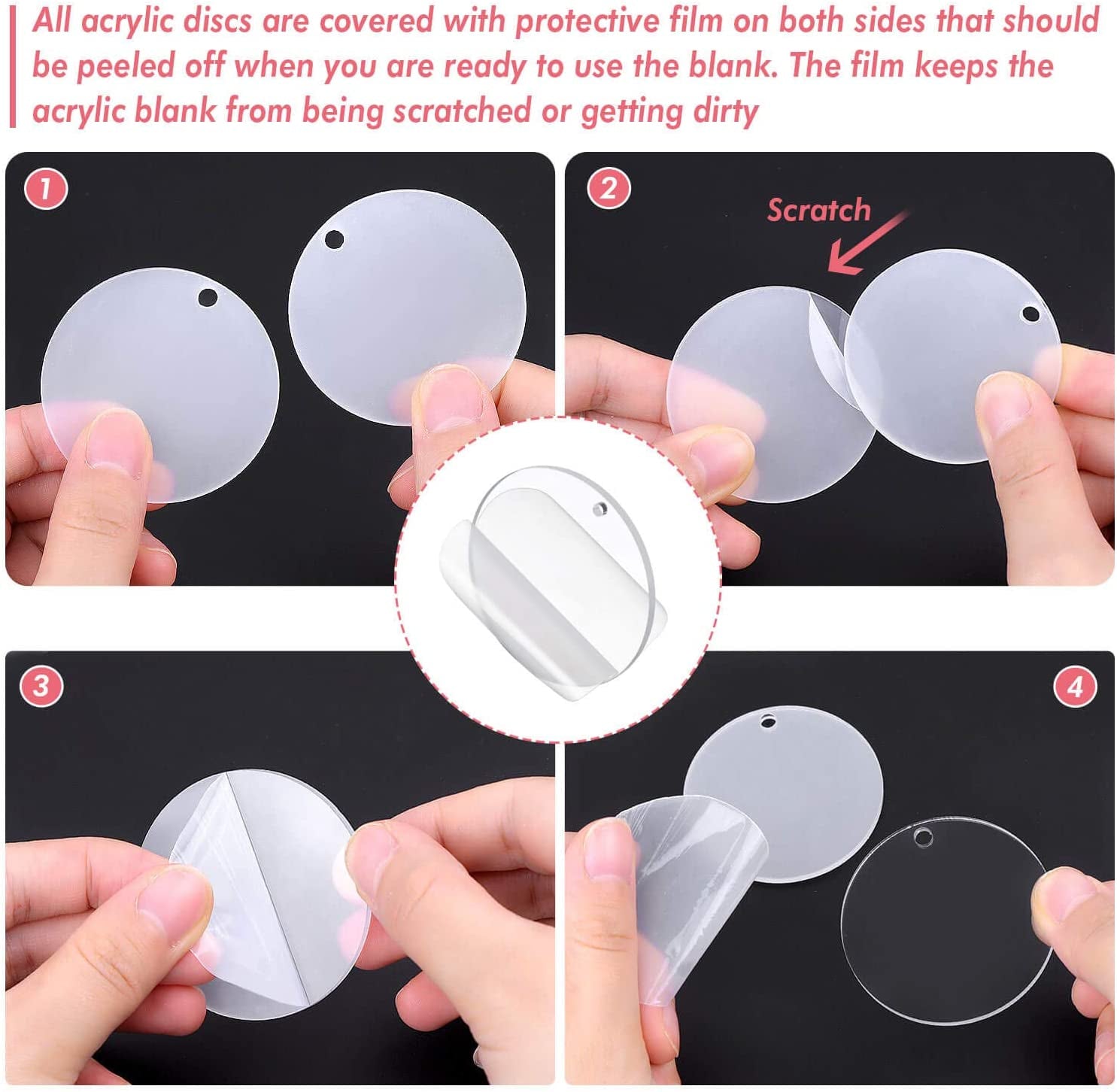 All acrylic discs are covered with protective film on both sides that should be peeled off when you are ready to use the blank. The film keeps the acrylic blank from being scratched or getting dirty

1

2

Scratch

3

4