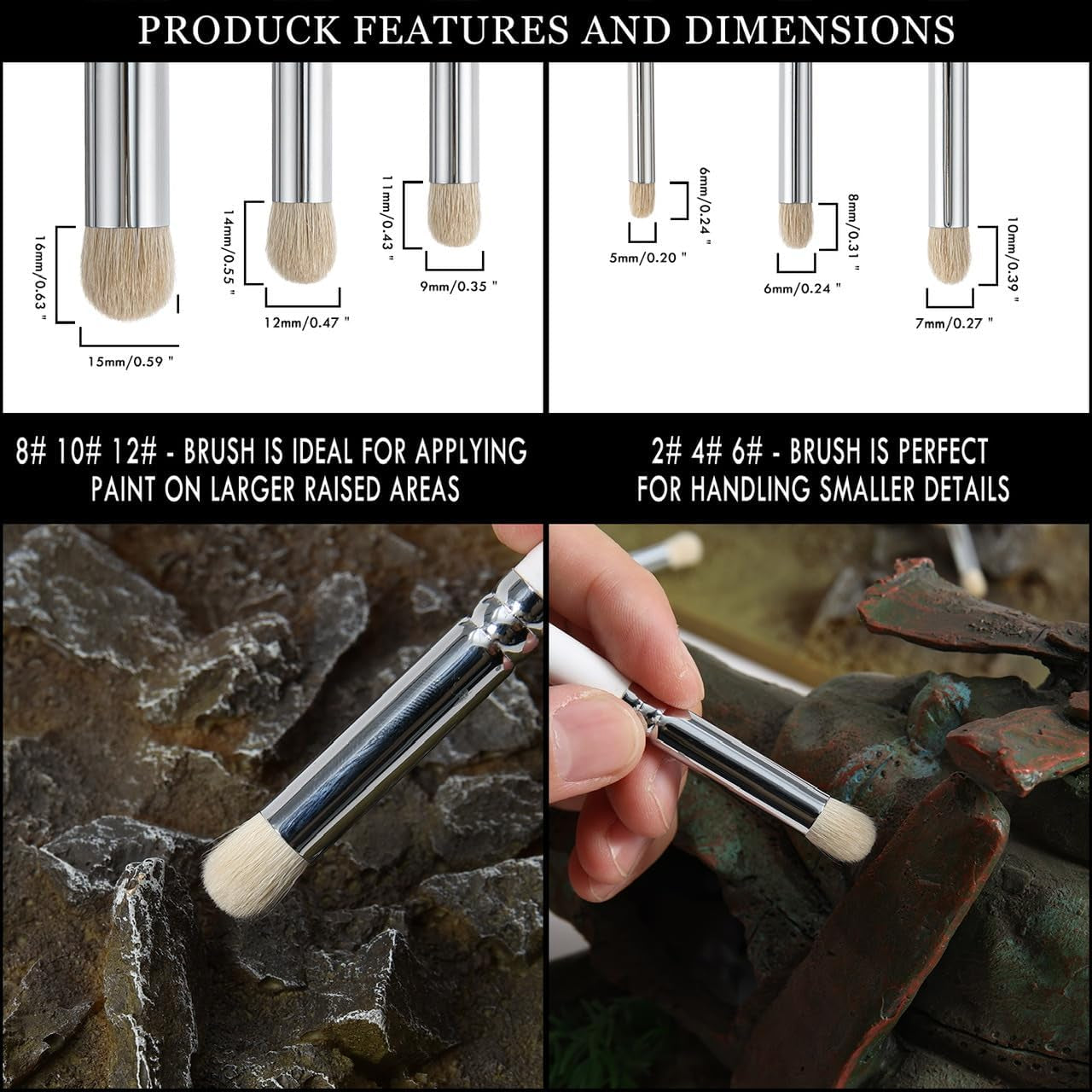 PRODUCK FEATURES AND DIMENSIONS

16mm/0.63 "

15mm/0.59 "

14mm/0.55 "

12mm/0.47 "

11mm/0.43 "

9mm/0.35 "

6mm/0.24 "

5mm/0.20 "

8mm/0.31 "

6mm/0.24 "

10mm/0.39 "

7mm/0.27 "

8# 10# 12# - BRUSH IS IDEAL FOR APPLYING PAINT ON LARGER RAISED AREAS

2# 4# 6# - BRUSH IS PERFECT FOR HANDLING SMALLER DETAILS