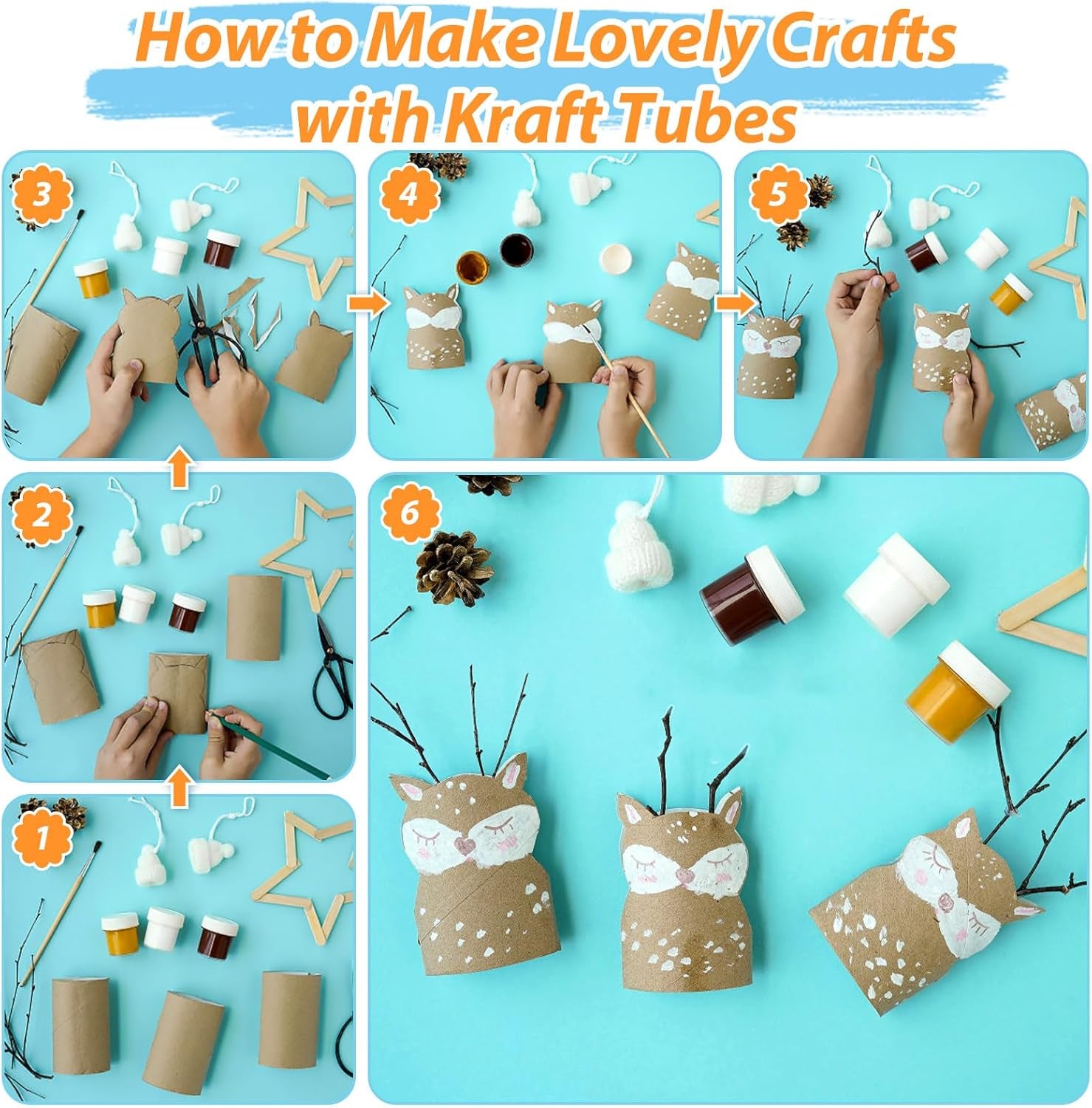 How to Make Lovely Crafts with Kraft Tubes

3

4

5

2

6

1