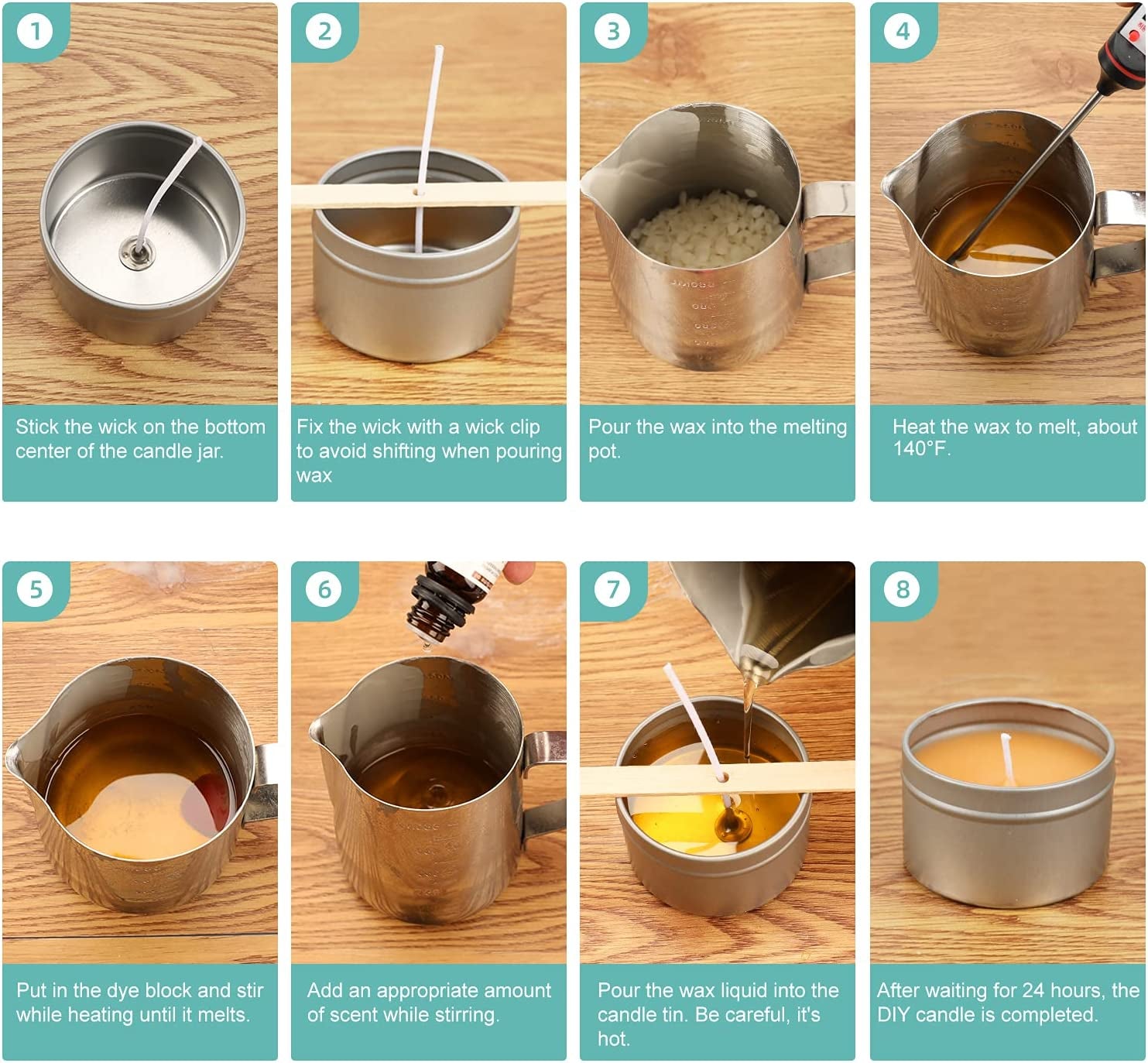 1
Stick the wick on the bottom center of the candle jar.

2
Fix the wick with a wick clip to avoid shifting when pouring wax

3
Pour the wax into the melting pot.

4
Heat the wax to melt, about 140°F.

5
Put in the dye block and stir while heating until it melts.

6
Add an appropriate amount of scent while stirring.

7
Pour the wax liquid into the candle tin. Be careful, it's hot.

8
After waiting for 24 hours, the DIY candle is completed.