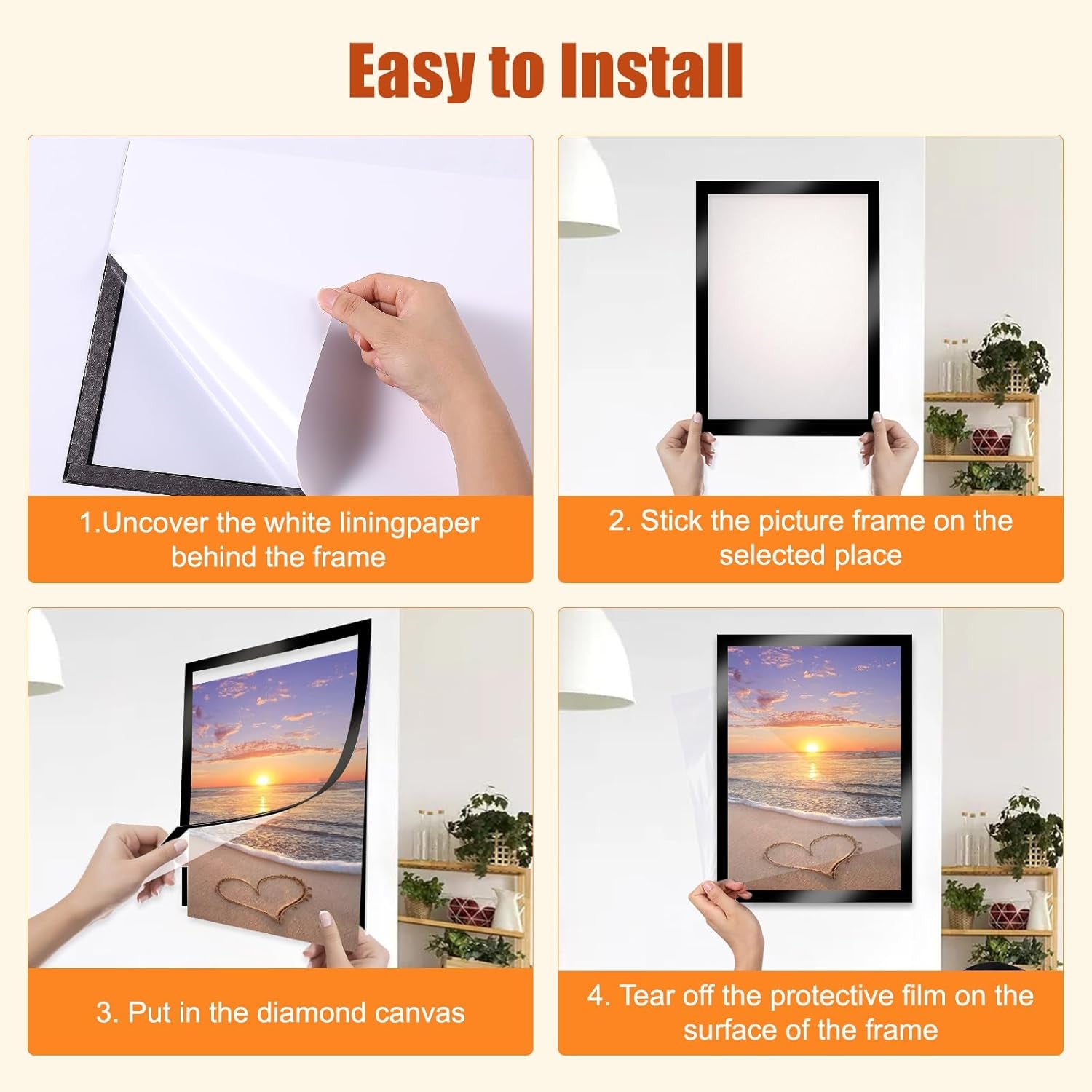 Easy to Install

1.Uncover the white liningpaper behind the frame

2. Stick the picture frame on the selected place

3. Put in the diamond canvas

4. Tear off the protective film on the surface of the frame