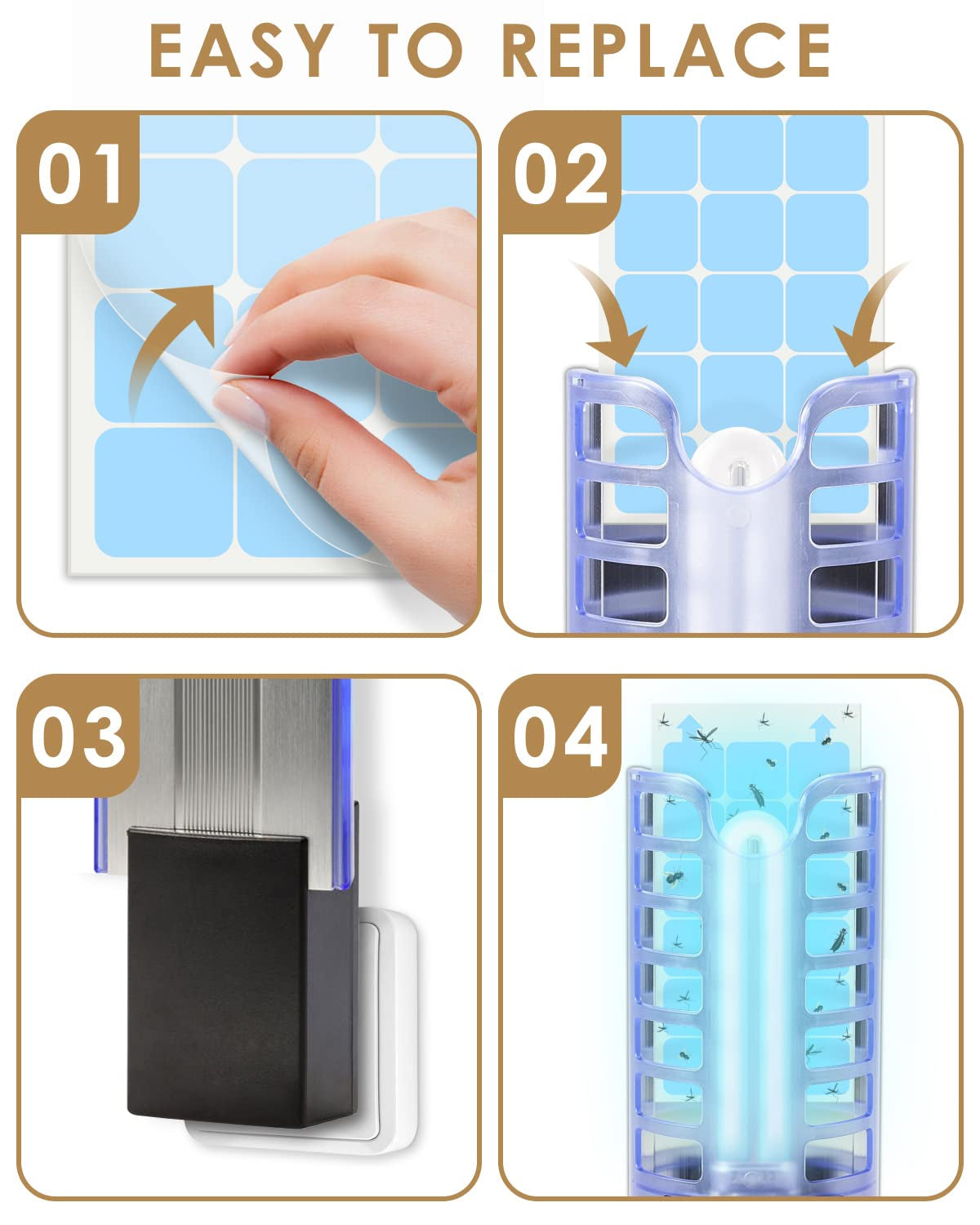 EASY TO REPLACE

01

02

03

04