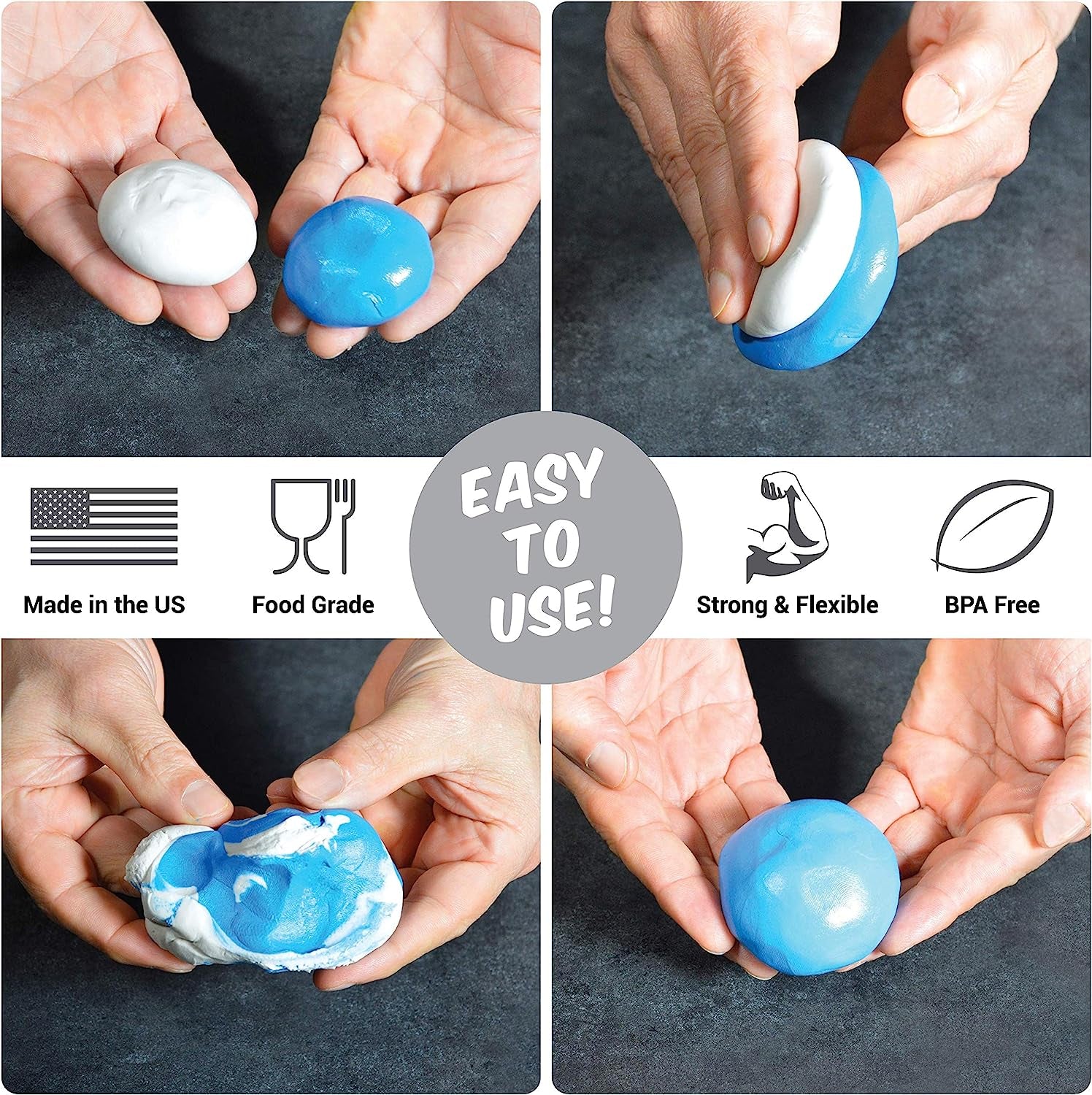 Made in the US

Food Grade

EASY TO USE!

Strong & Flexible

BPA Free