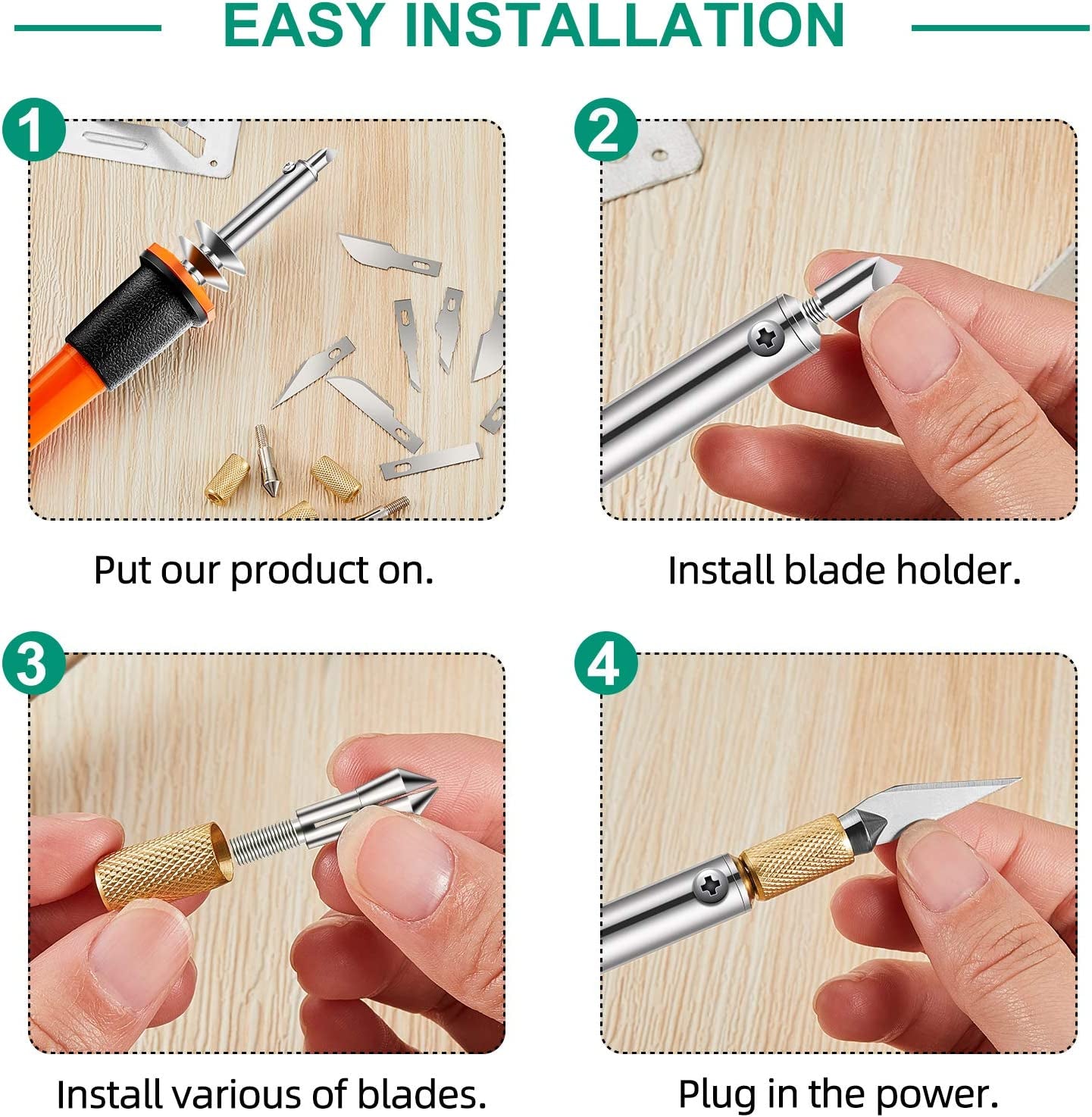 EASY INSTALLATION

1

Put our product on.

2

Install blade holder.

3

Install various of blades.

4

Plug in the power.