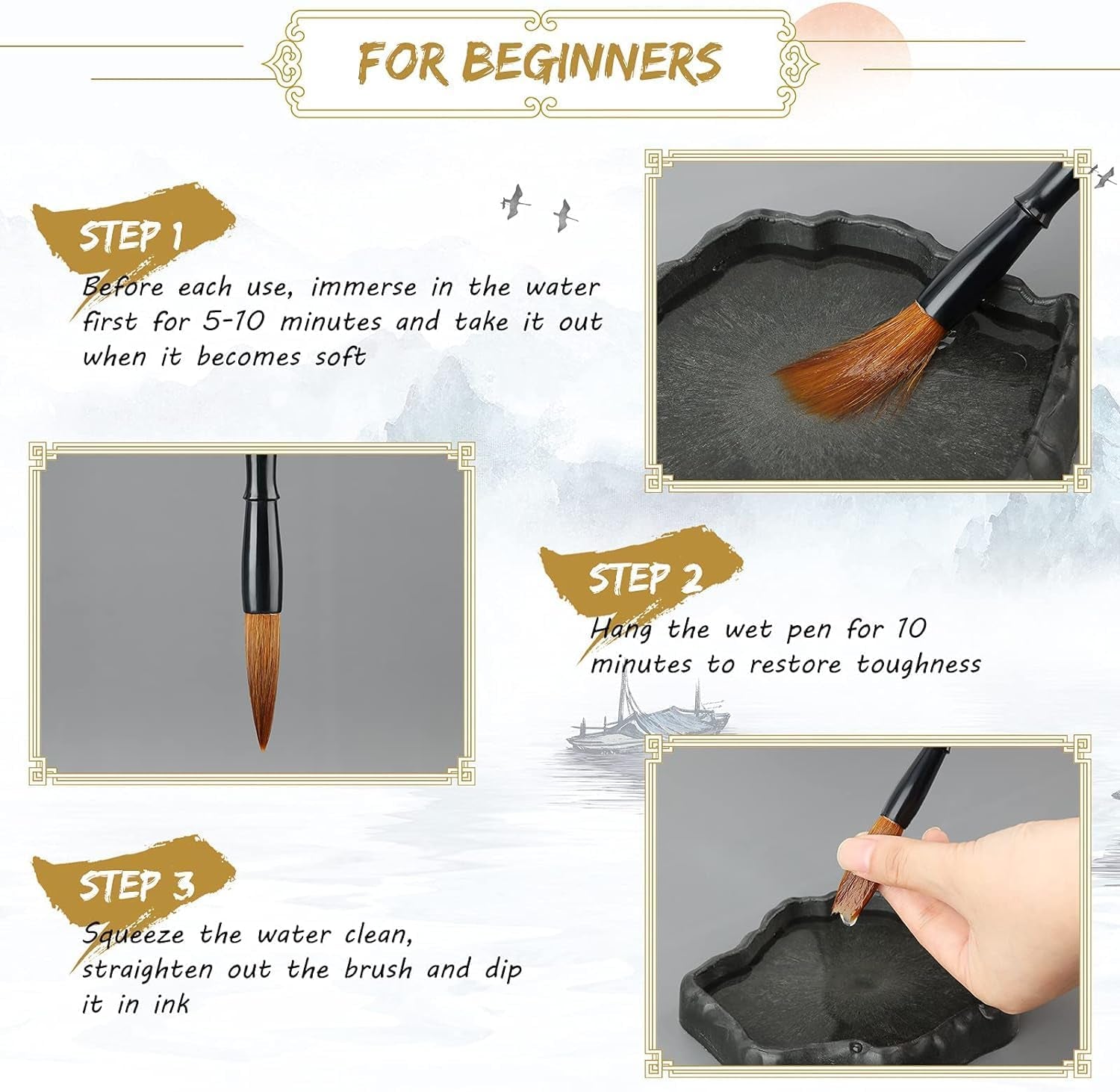 FOR BEGINNERS

STEP 1

Before each use, immerse in the water first for 5-10 minutes and take it out when it becomes soft

STEP 2

Hang the wet pen for 10 minutes to restore toughness

STEP 3

Squeeze the water clean, straighten out the brush and dip it in ink