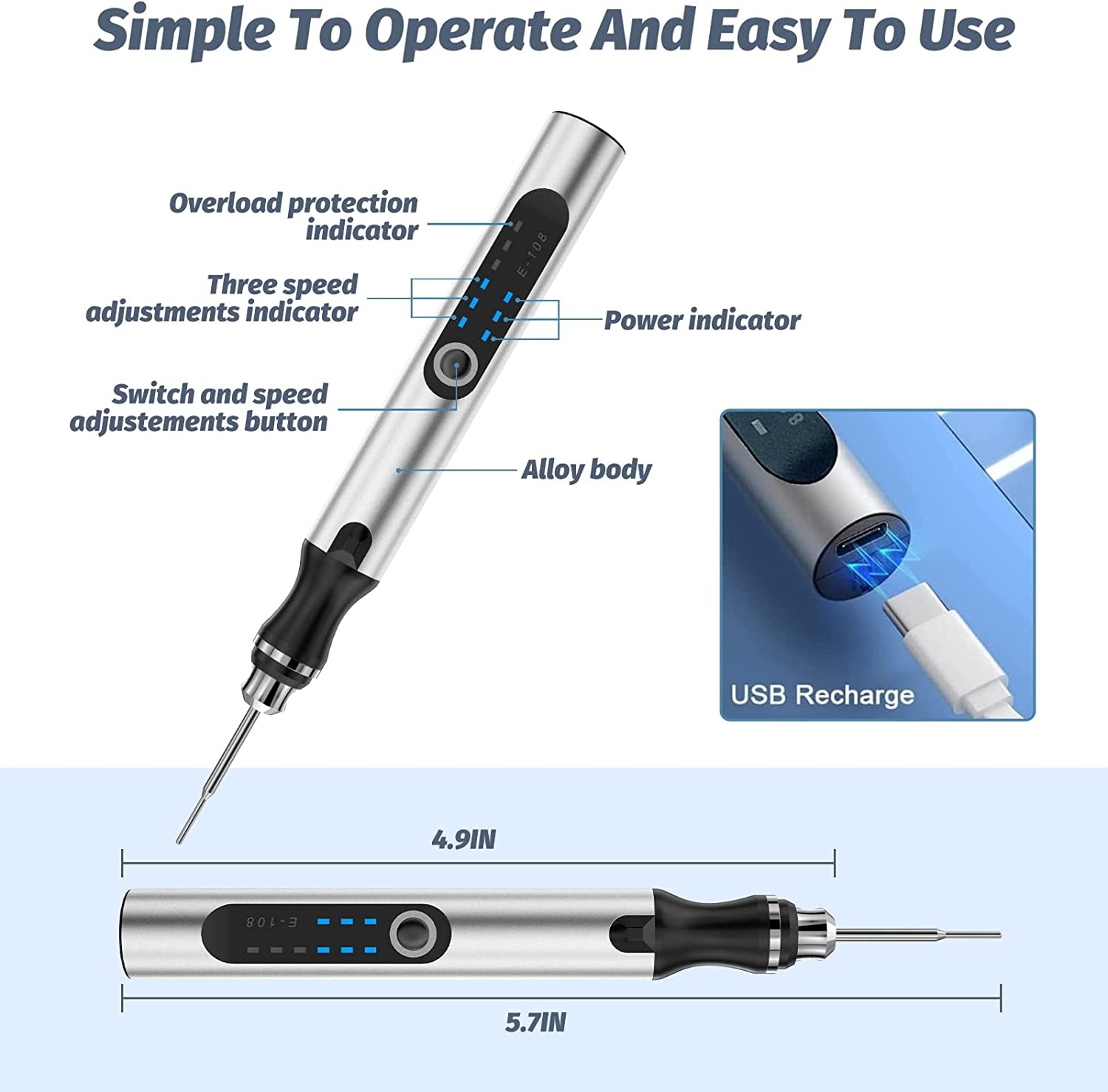 Simple To Operate And Easy To Use

Overload protection indicator

E-108

Three speed adjustments indicator

Power indicator

Switch and speed adjustements button

Alloy body

USB Recharge

4.9IN

E-108

5.7IN