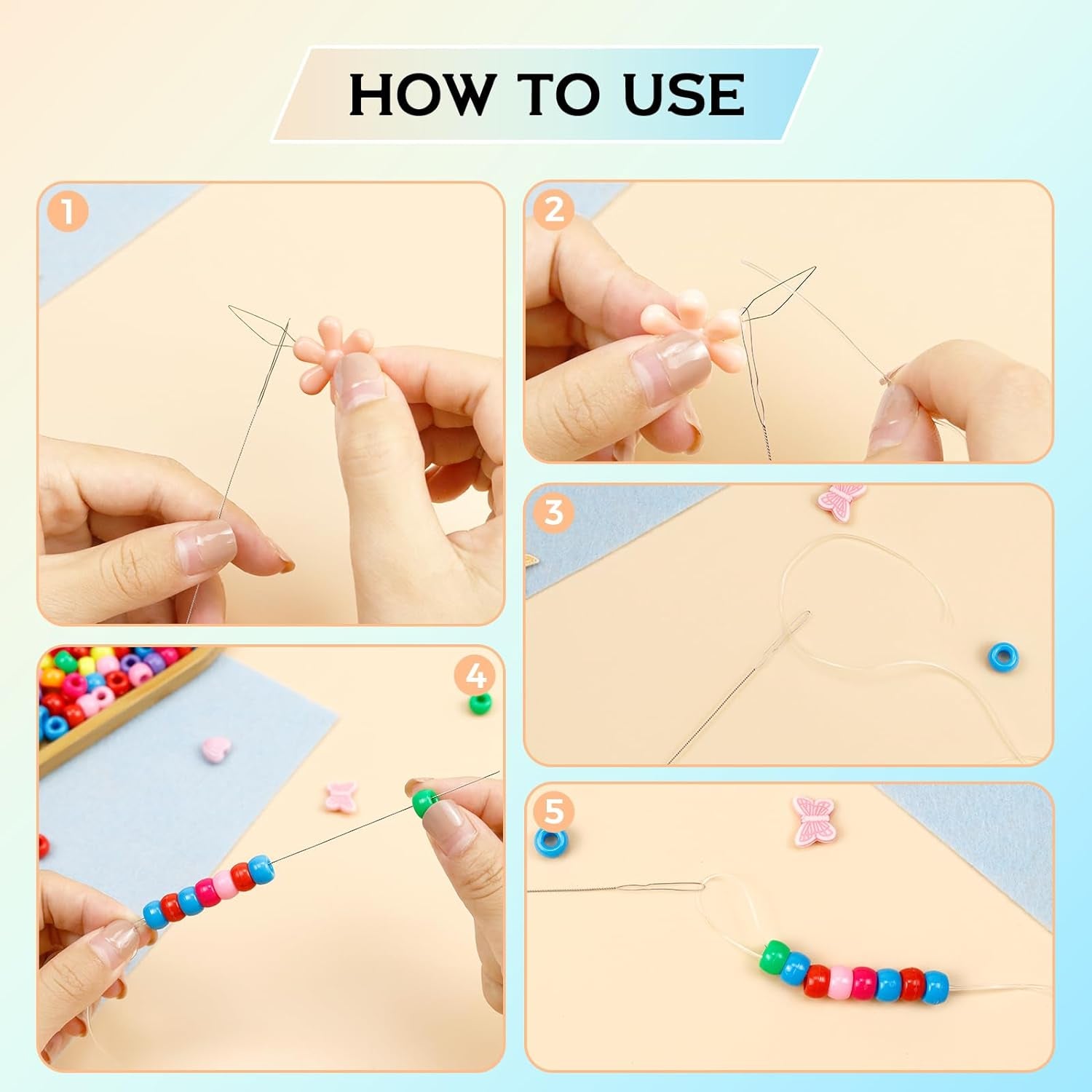 HOW TO USE

1

2

3

4

5