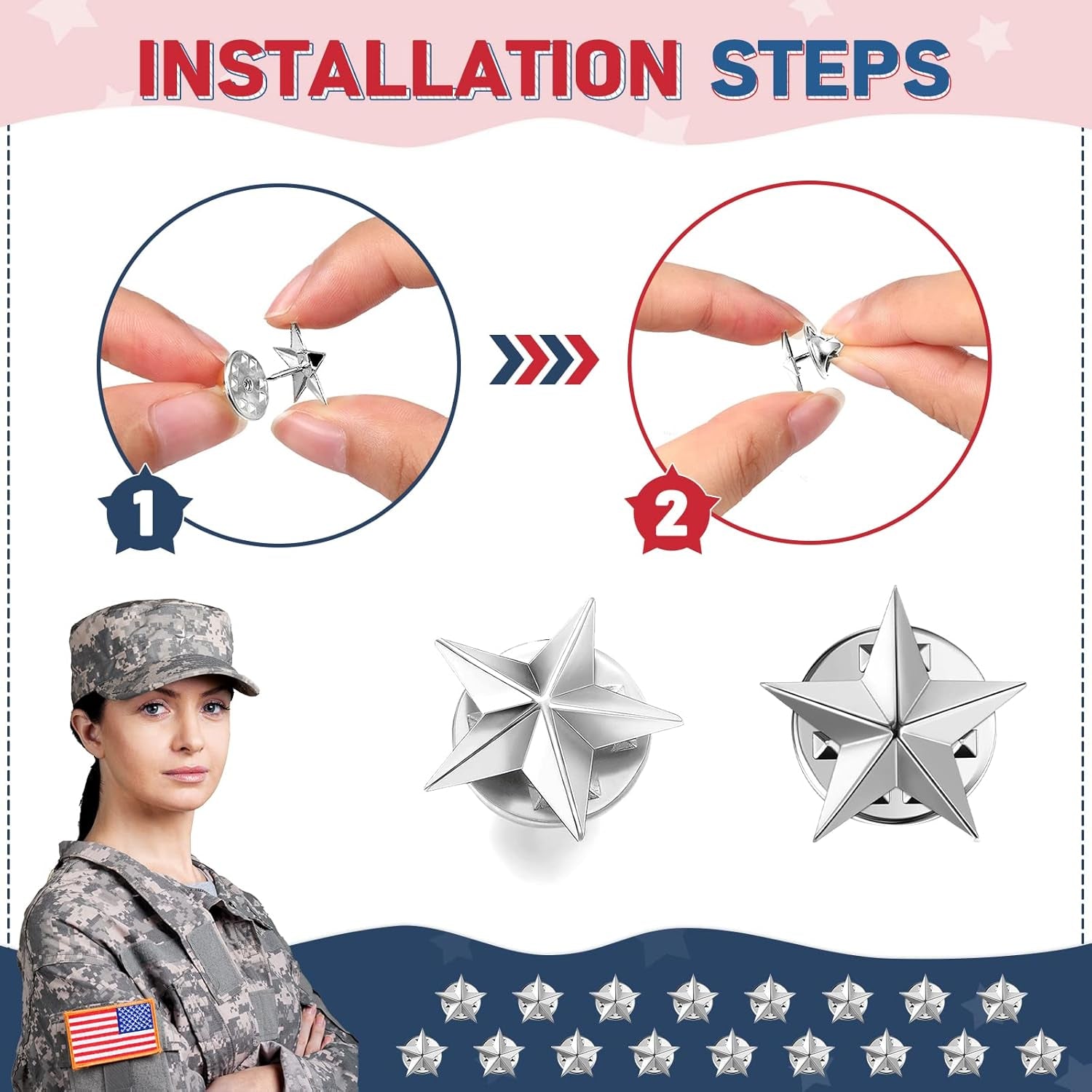 INSTALLATION STEPS

1

2