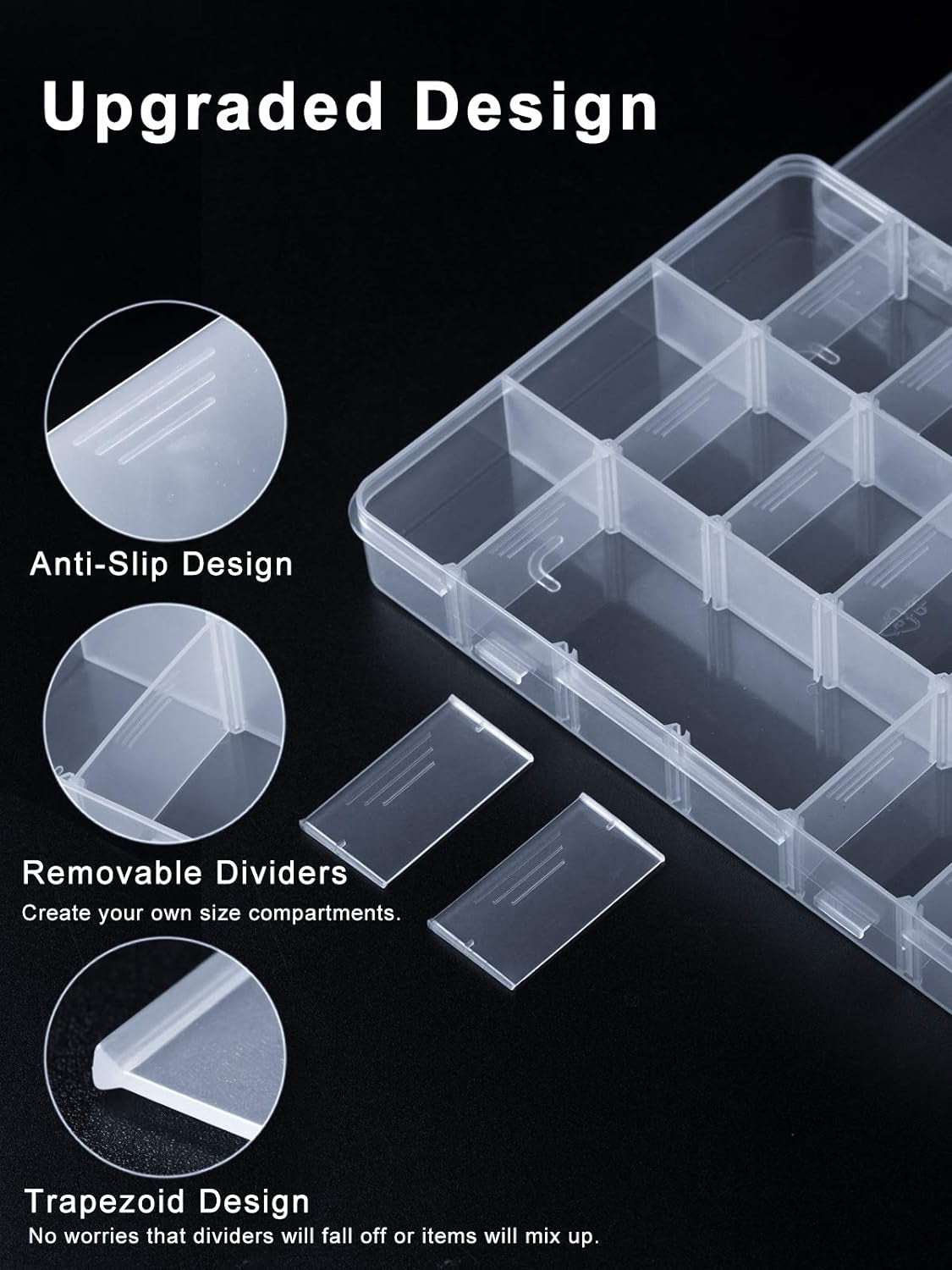 Upgraded Design

Anti-Slip Design

Removable Dividers
Create your own size compartments.

Trapezoid Design
No worries that dividers will fall off or items will mix up.