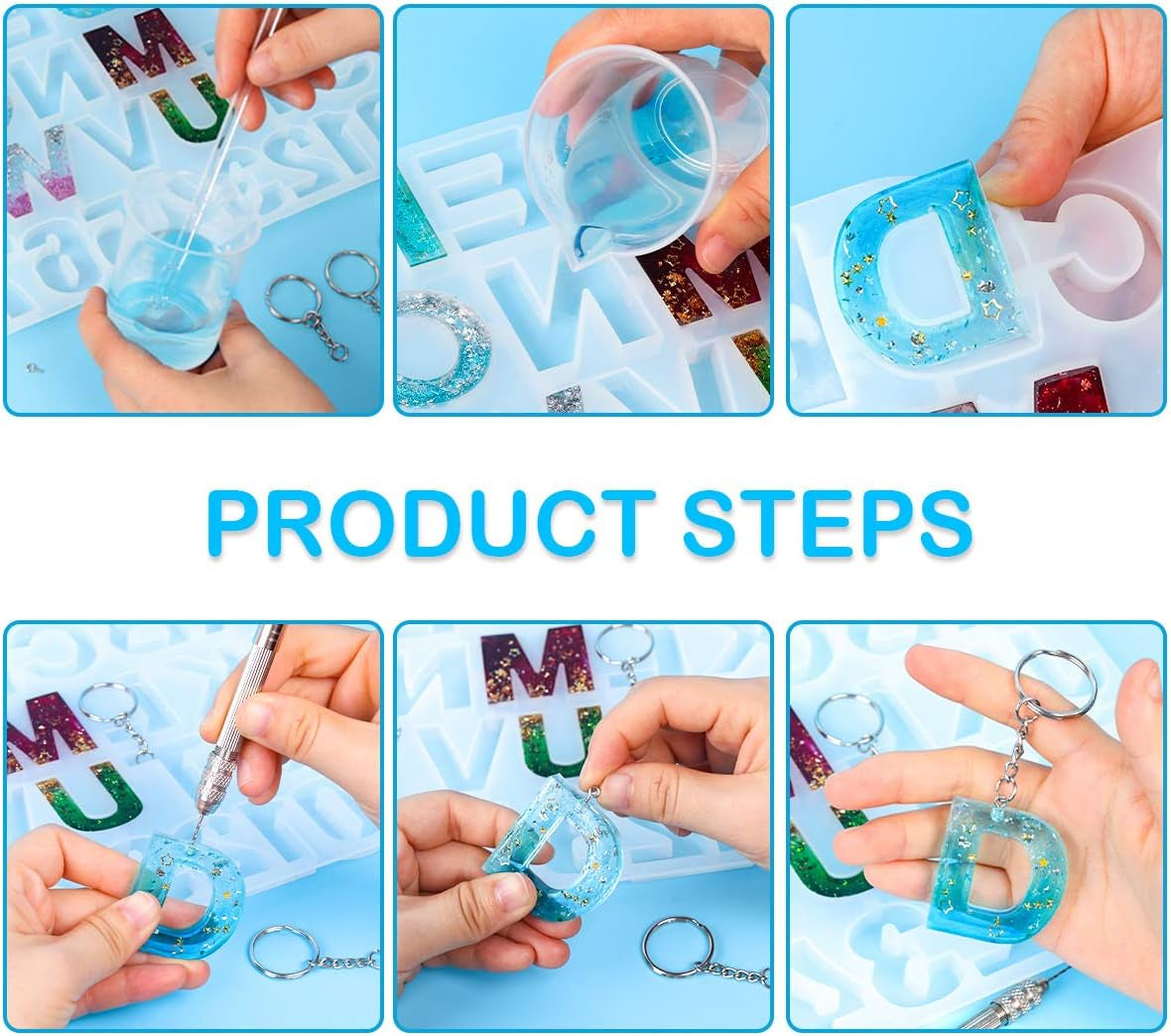 PRODUCT STEPS