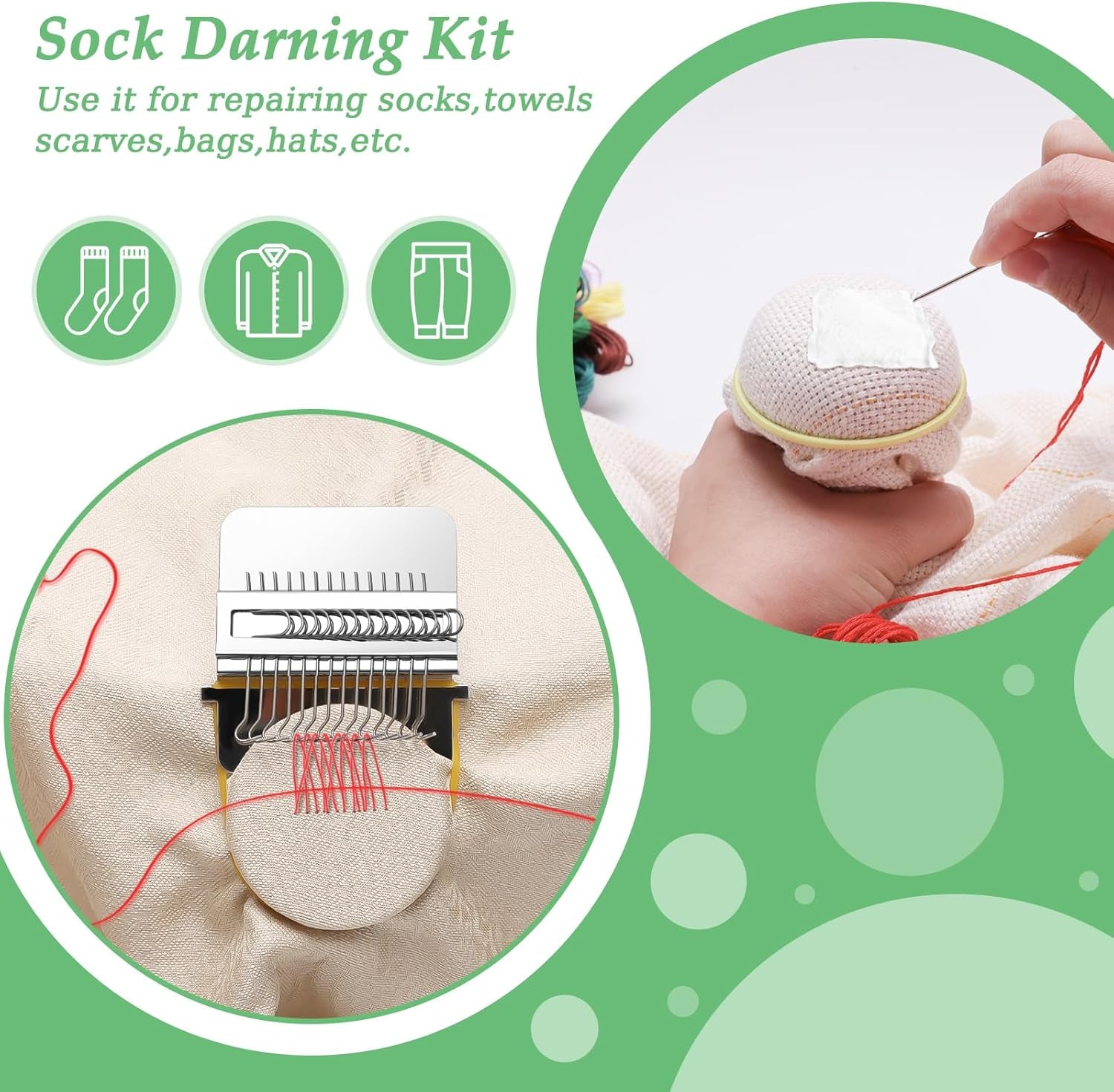 Sock Darning Kit

Use it for repairing socks,towels scarves,bags,hats,etc.