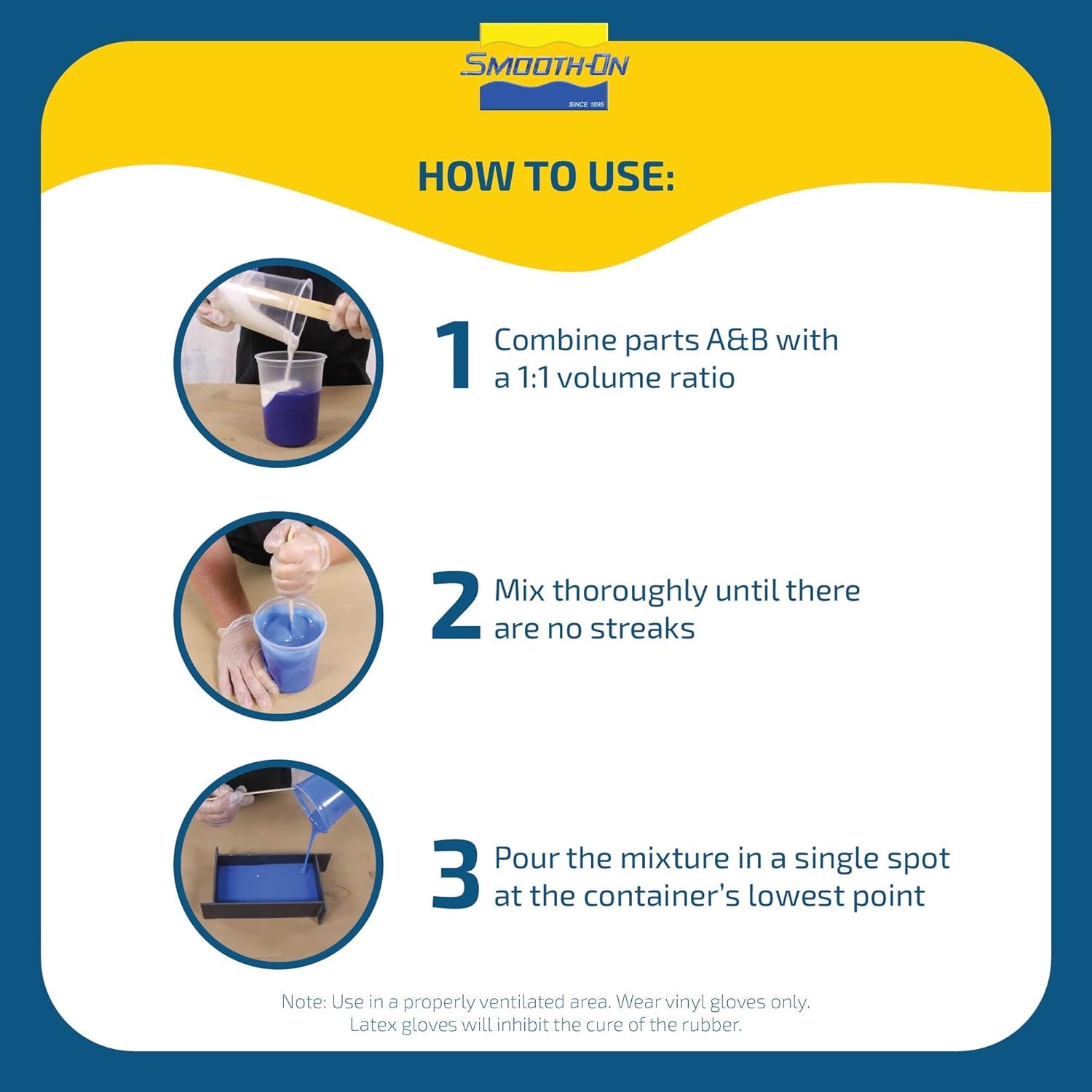 SMOOTH-ON
SINCE 1895

HOW TO USE:

1 Combine parts A&B with a 1:1 volume ratio

2 Mix thoroughly until there are no streaks

3 Pour the mixture in a single spot at the container's lowest point

Note: Use in a properly ventilated area. Wear vinyl gloves only. Latex gloves will inhibit the cure of the rubber.