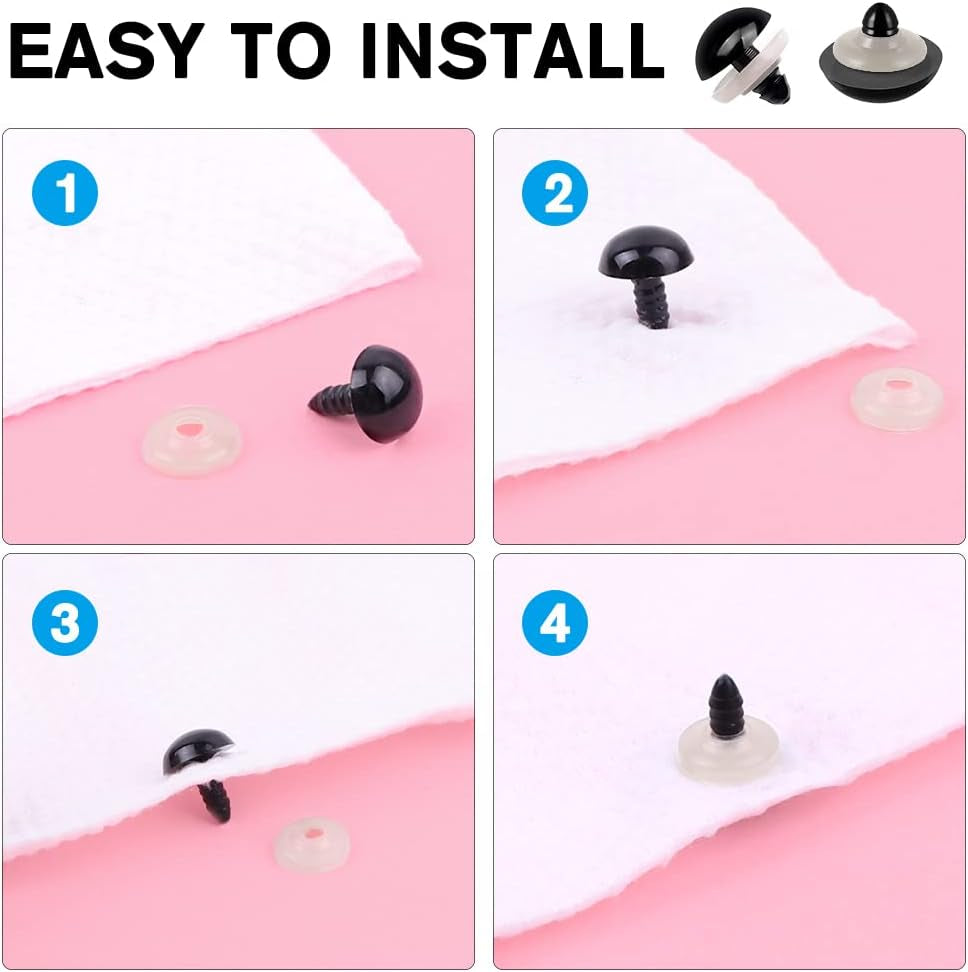 EASY TO INSTALL

1

2

3

4