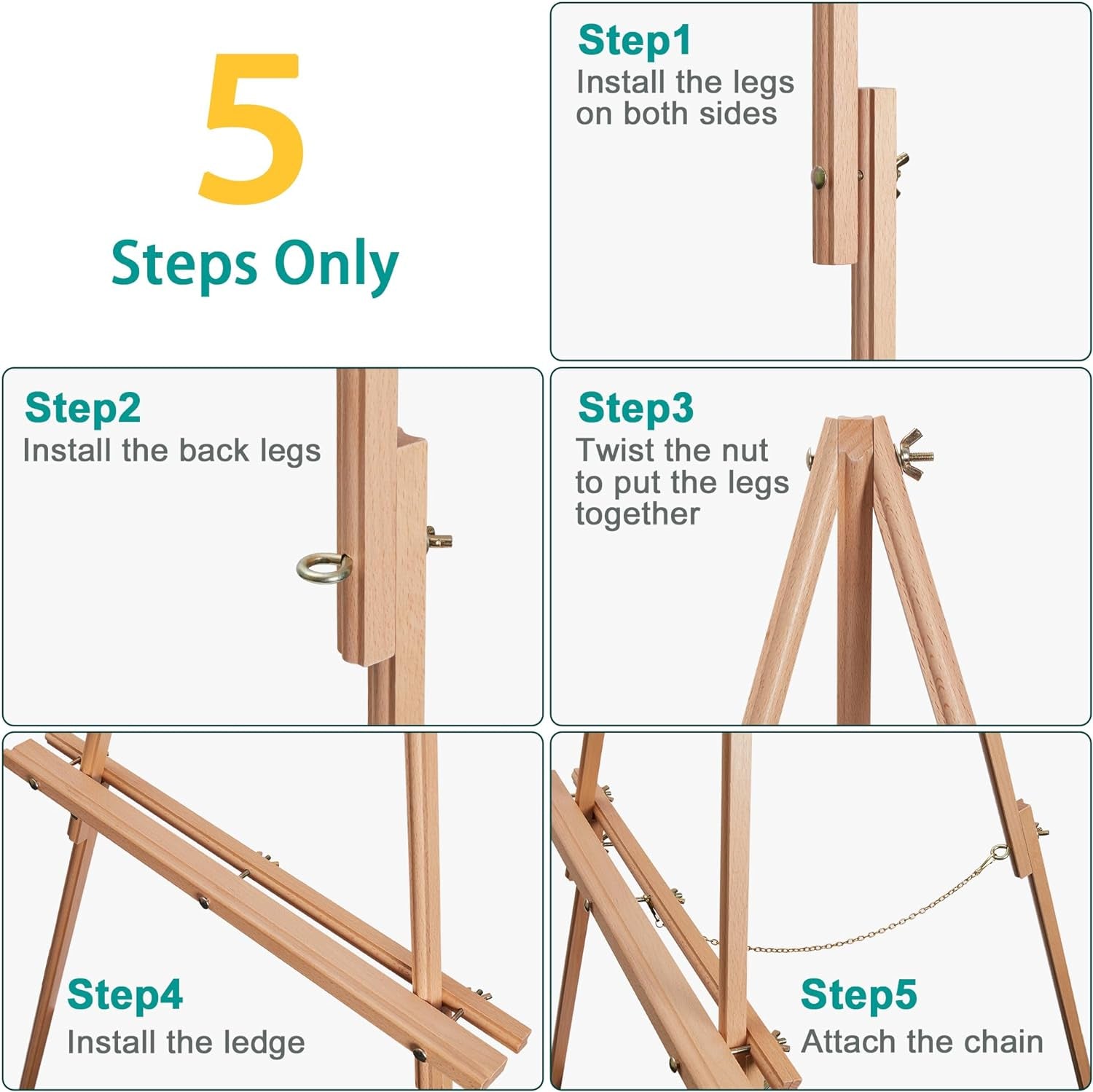 5
Steps Only

Step1
Install the legs on both sides

Step2
Install the back legs

Step3
Twist the nut to put the legs together

Step4
Install the ledge

Step5
Attach the chain