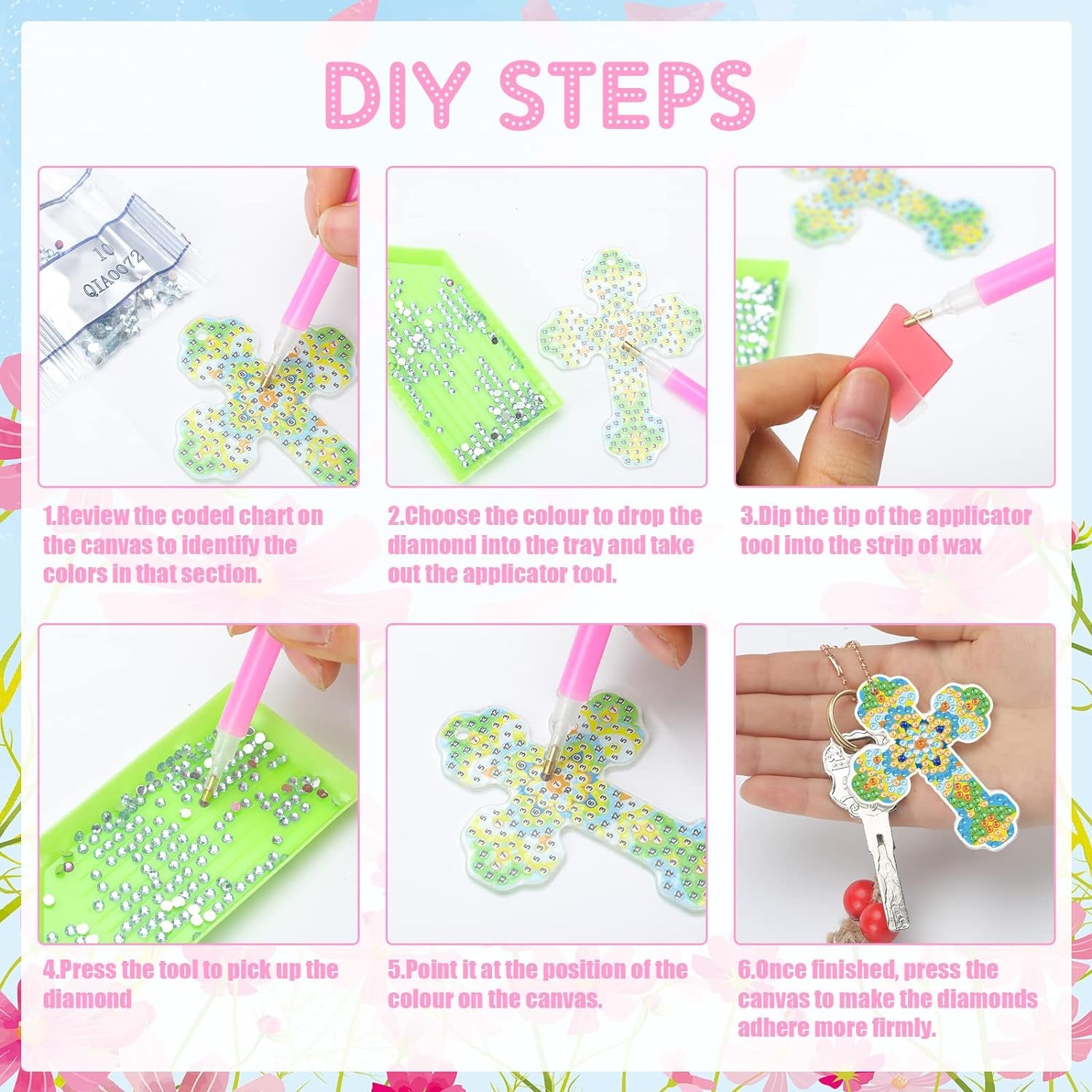 DIY STEPS

10
QIA0072

1.Review the coded chart on the canvas to identify the colors in that section.

2.Choose the colour to drop the diamond into the tray and take out the applicator tool.

3.Dip the tip of the applicator tool into the strip of wax

4.Press the tool to pick up the diamond

5.Point it at the position of the colour on the canvas.

6.Once finished, press the canvas to make the diamonds adhere more firmly.