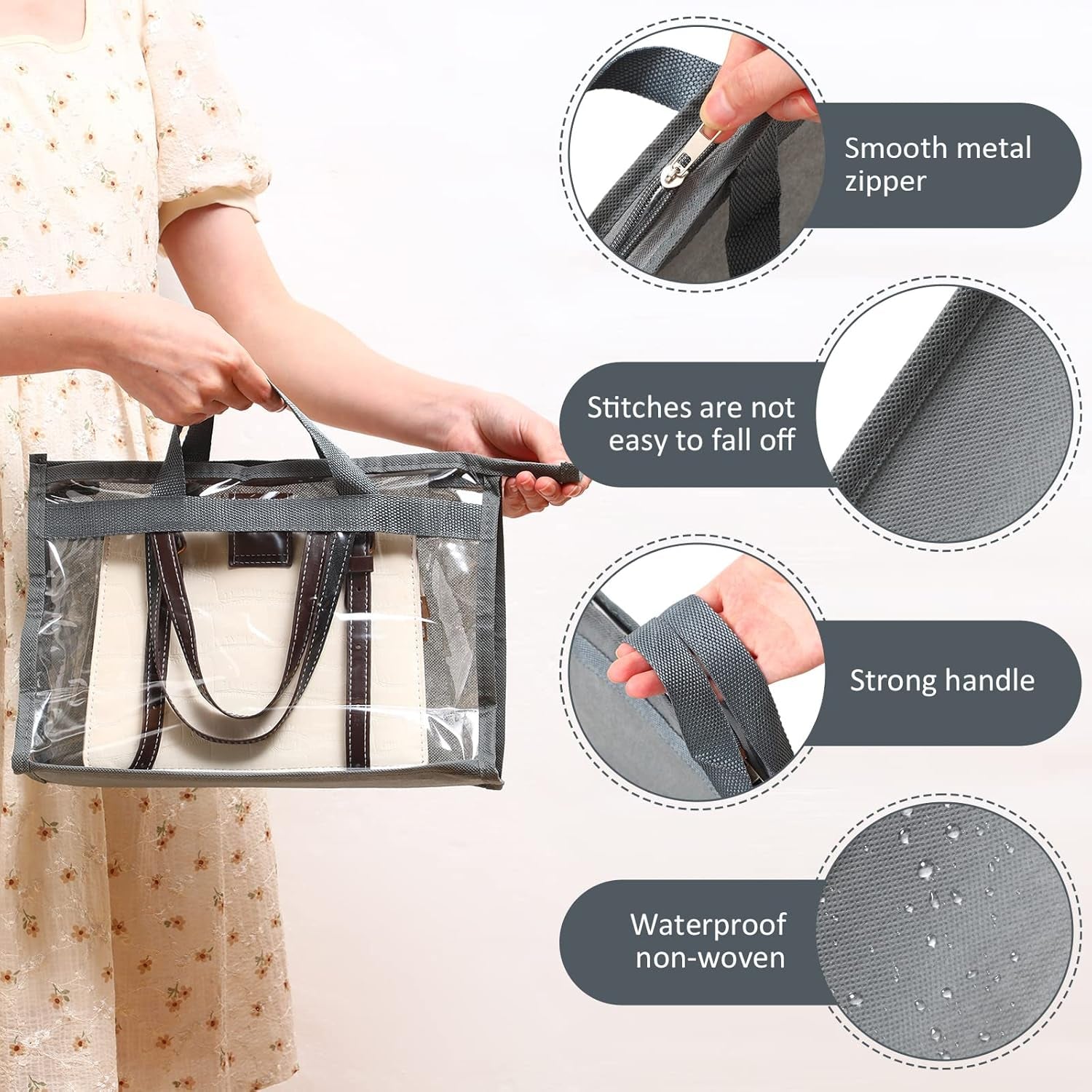 Smooth metal zipper

Stitches are not easy to fall off

Strong handle

Waterproof non-woven