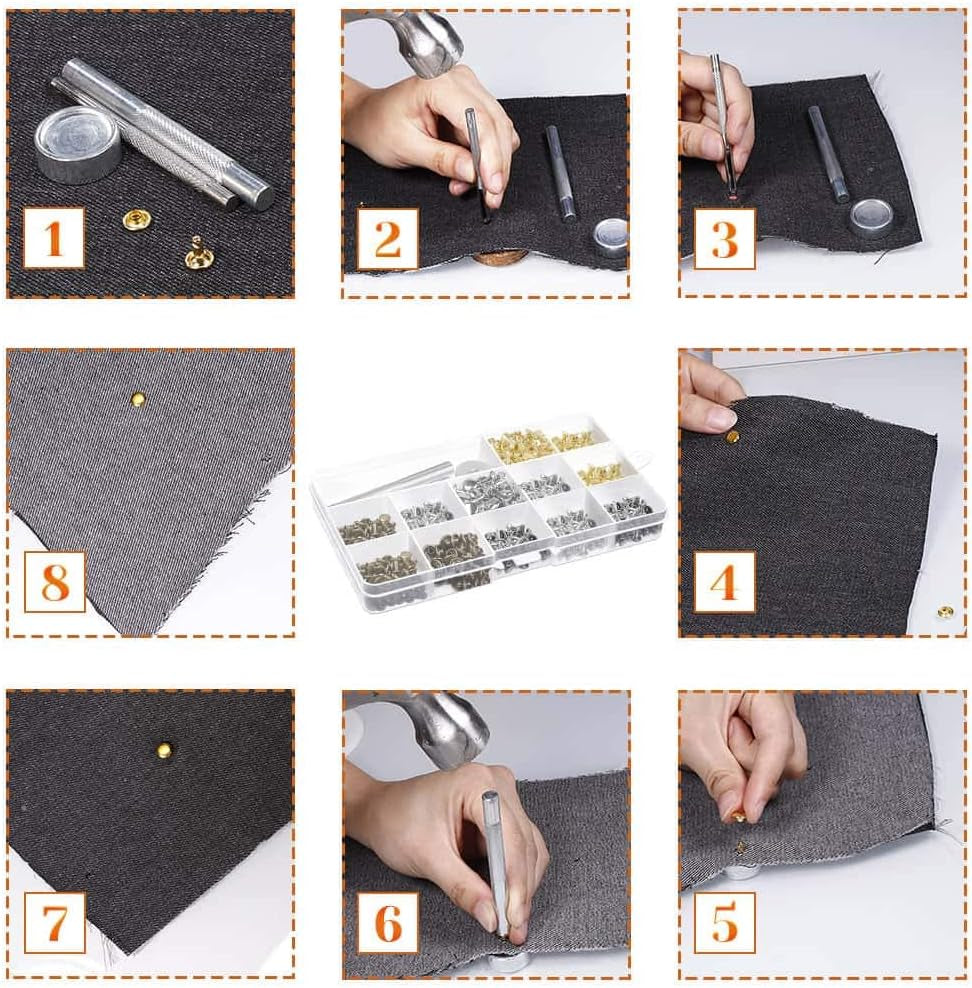 1

2

3

8

4

7

6

5