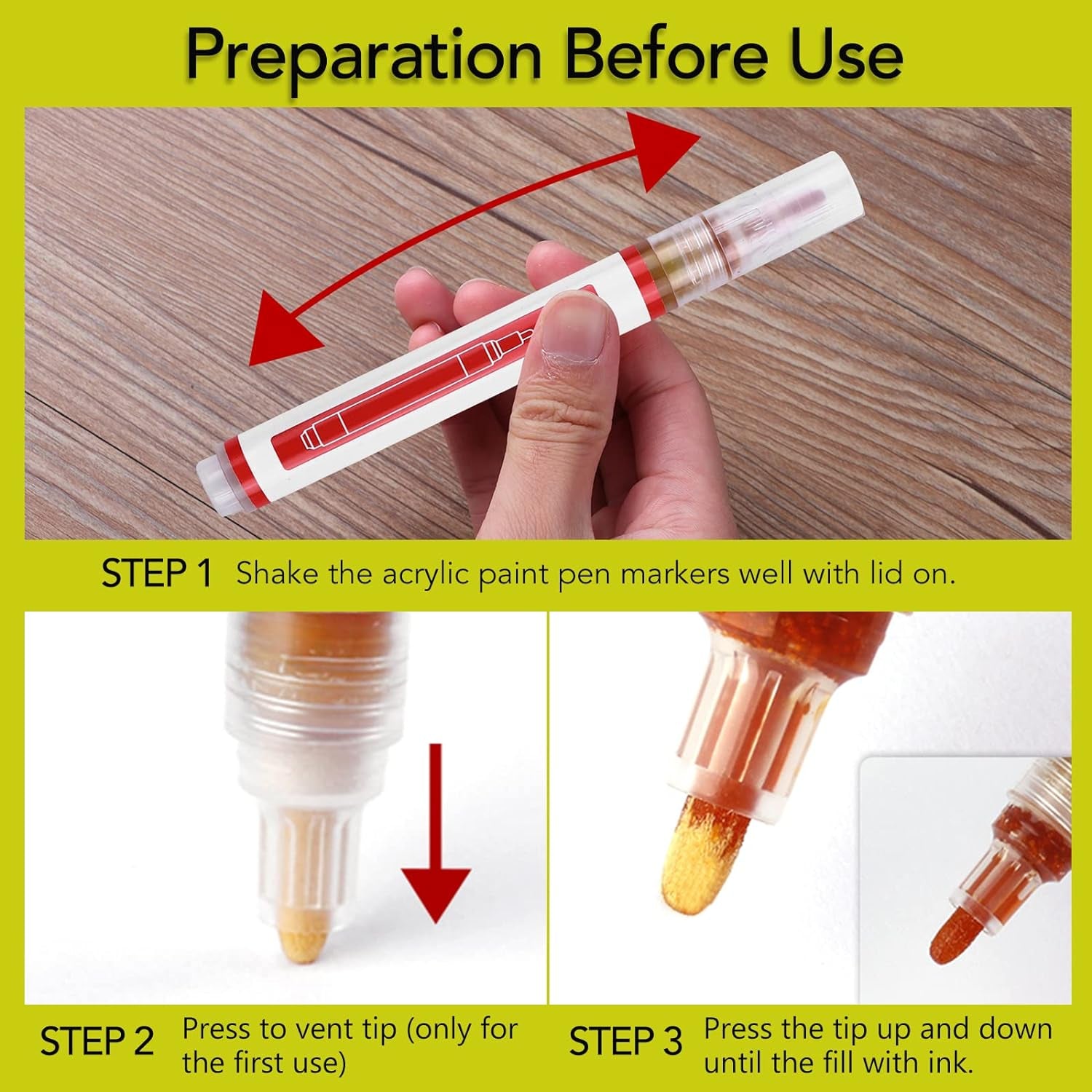 Preparation Before Use

STEP 1 Shake the acrylic paint pen markers well with lid on.

STEP 2 Press to vent tip (only for the first use)

STEP 3 Press the tip up and down until the fill with ink.