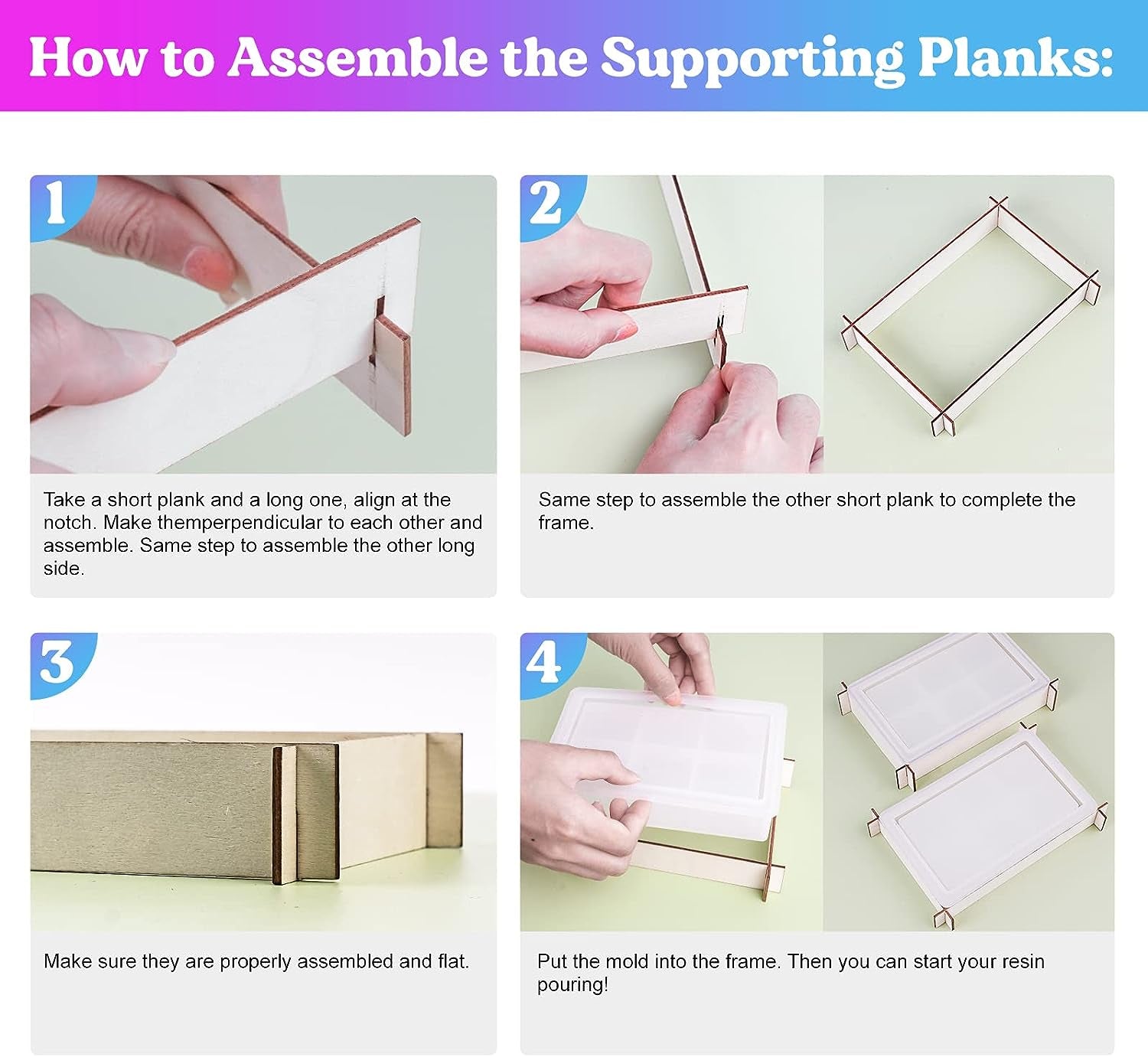 How to Assemble the Supporting Planks:

1

Take a short plank and a long one, align at the notch. Make themperpendicular to each other and assemble. Same step to assemble the other long side.

2

Same step to assemble the other short plank to complete the frame.

3

Make sure they are properly assembled and flat.

4

Put the mold into the frame. Then you can start your resin pouring!