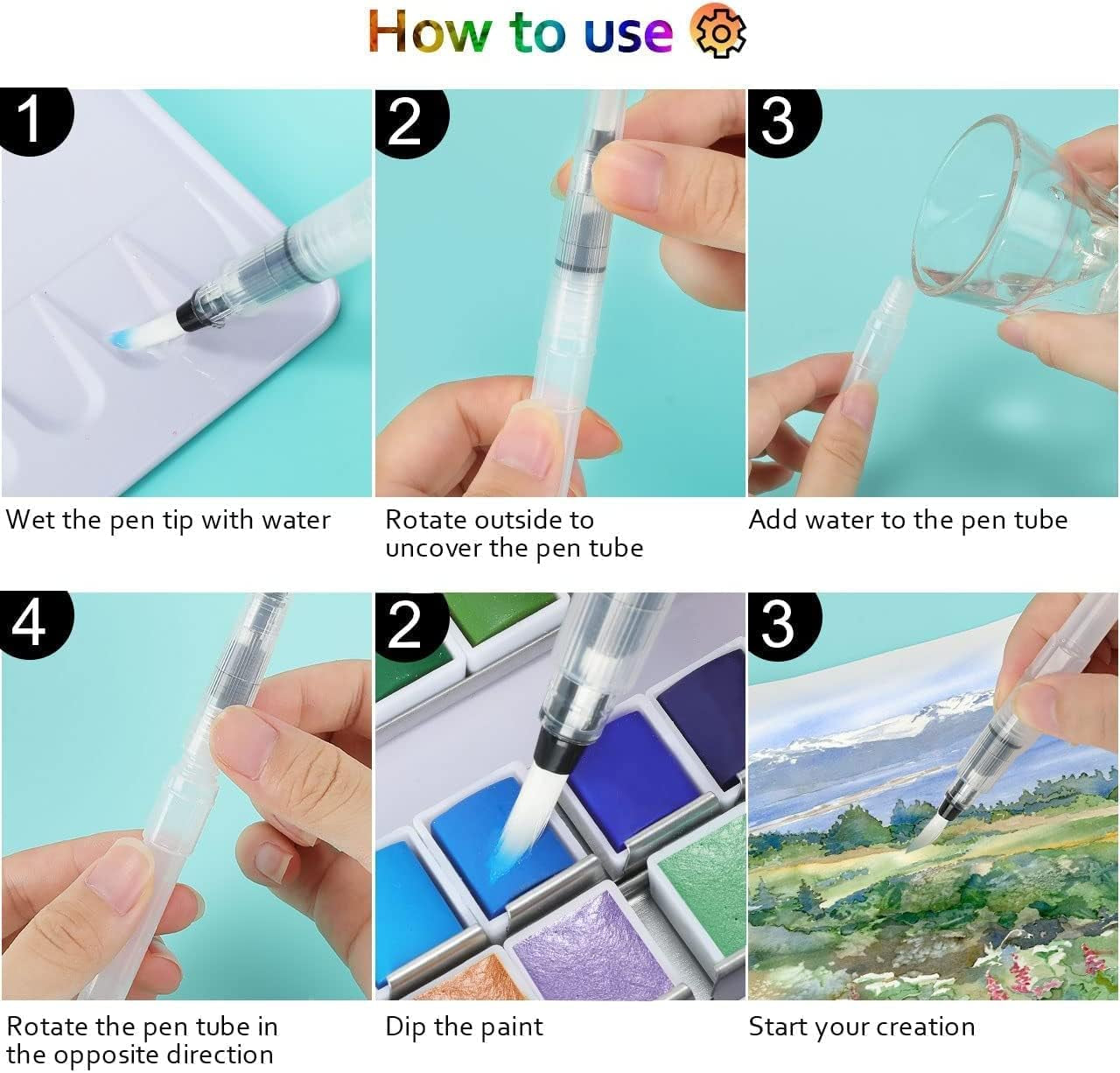 How to use

1

Wet the pen tip with water

2

Rotate outside to uncover the pen tube

3

Add water to the pen tube

4

Rotate the pen tube in the opposite direction

2

Dip the paint

3

Start your creation