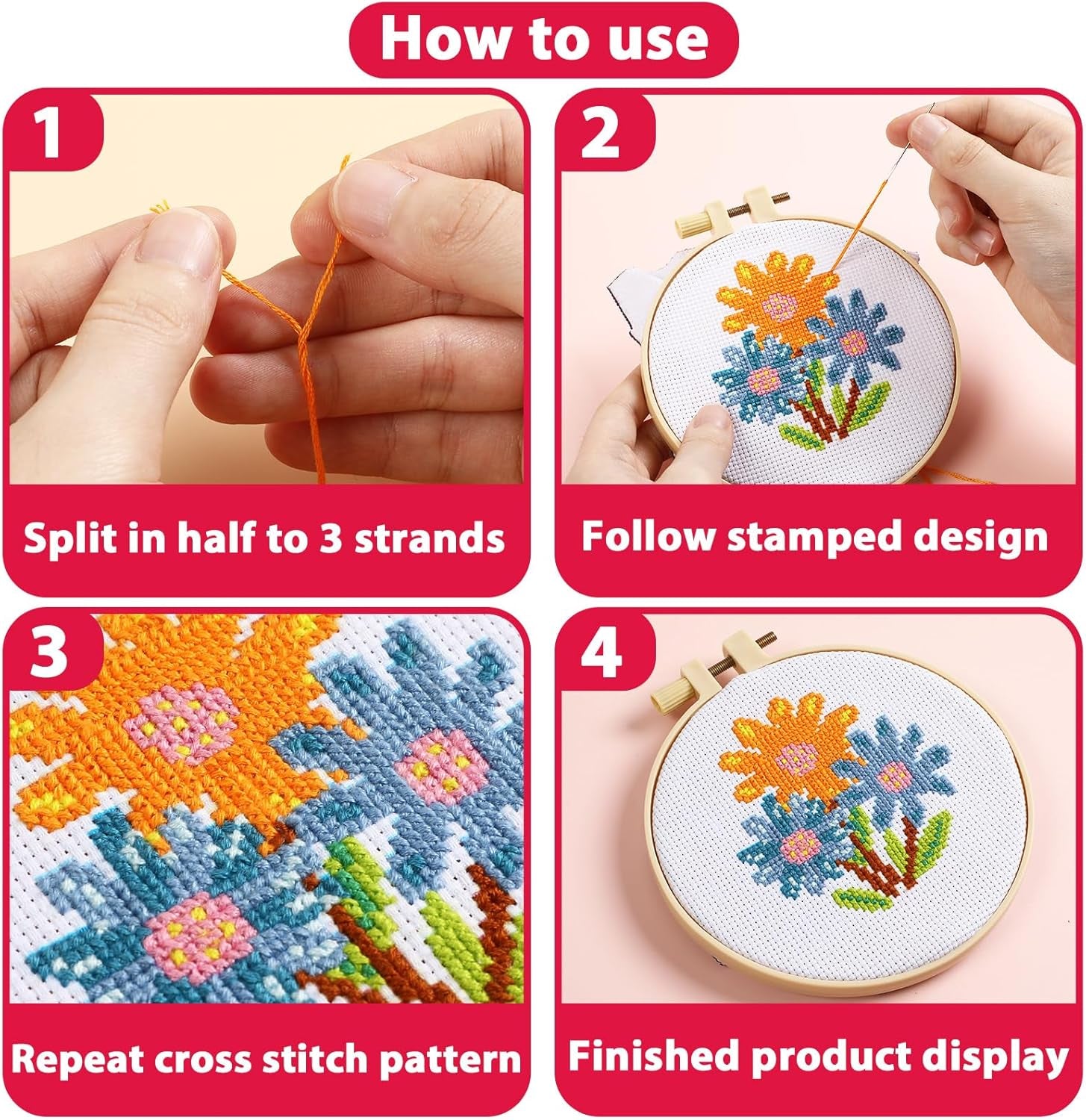 How to use

1

Split in half to 3 strands

2

Follow stamped design

3

Repeat cross stitch pattern

4

Finished product display