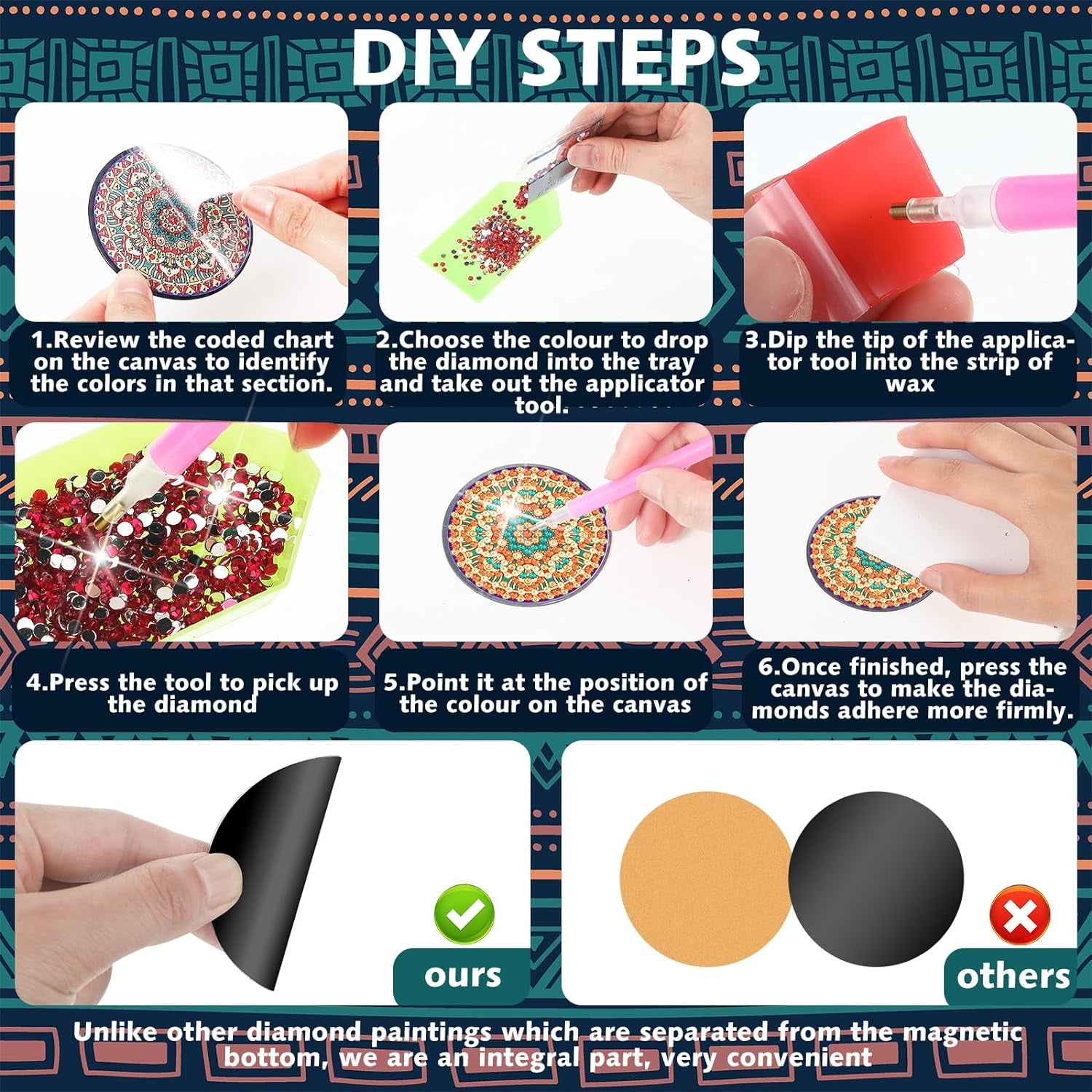 DIY STEPS

1.Review the coded chart on the canvas to identify the colors in that section.

2.Choose the colour to drop the diamond into the tray and take out the applicator tool.

3.Dip the tip of the applicator tool into the strip of wax

4.Press the tool to pick up the diamond

5.Point it at the position of the colour on the canvas

6.Once finished, press the canvas to make the diamonds adhere more firmly.

ours

others

Unlike other diamond paintings which are separated from the magnetic bottom, we are an integral part, very convenient