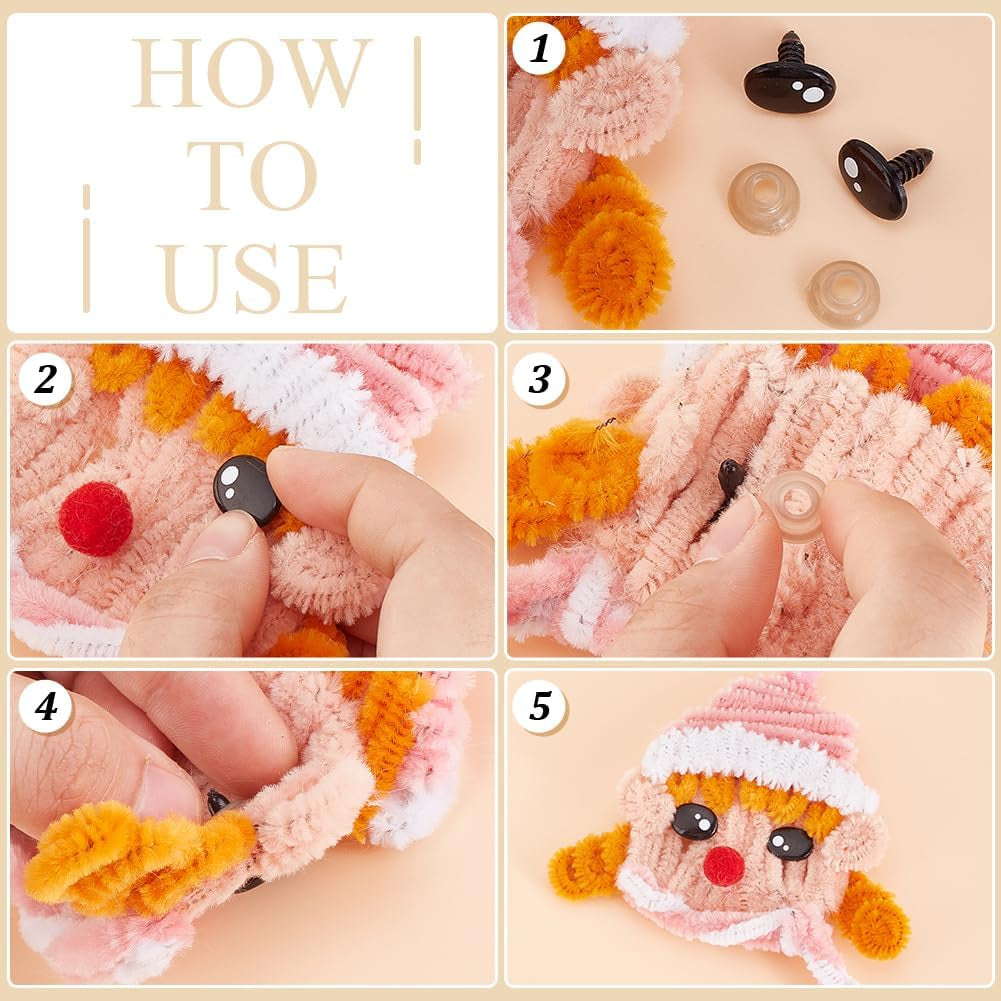 HOW
TO
USE

1

2

3

4

5