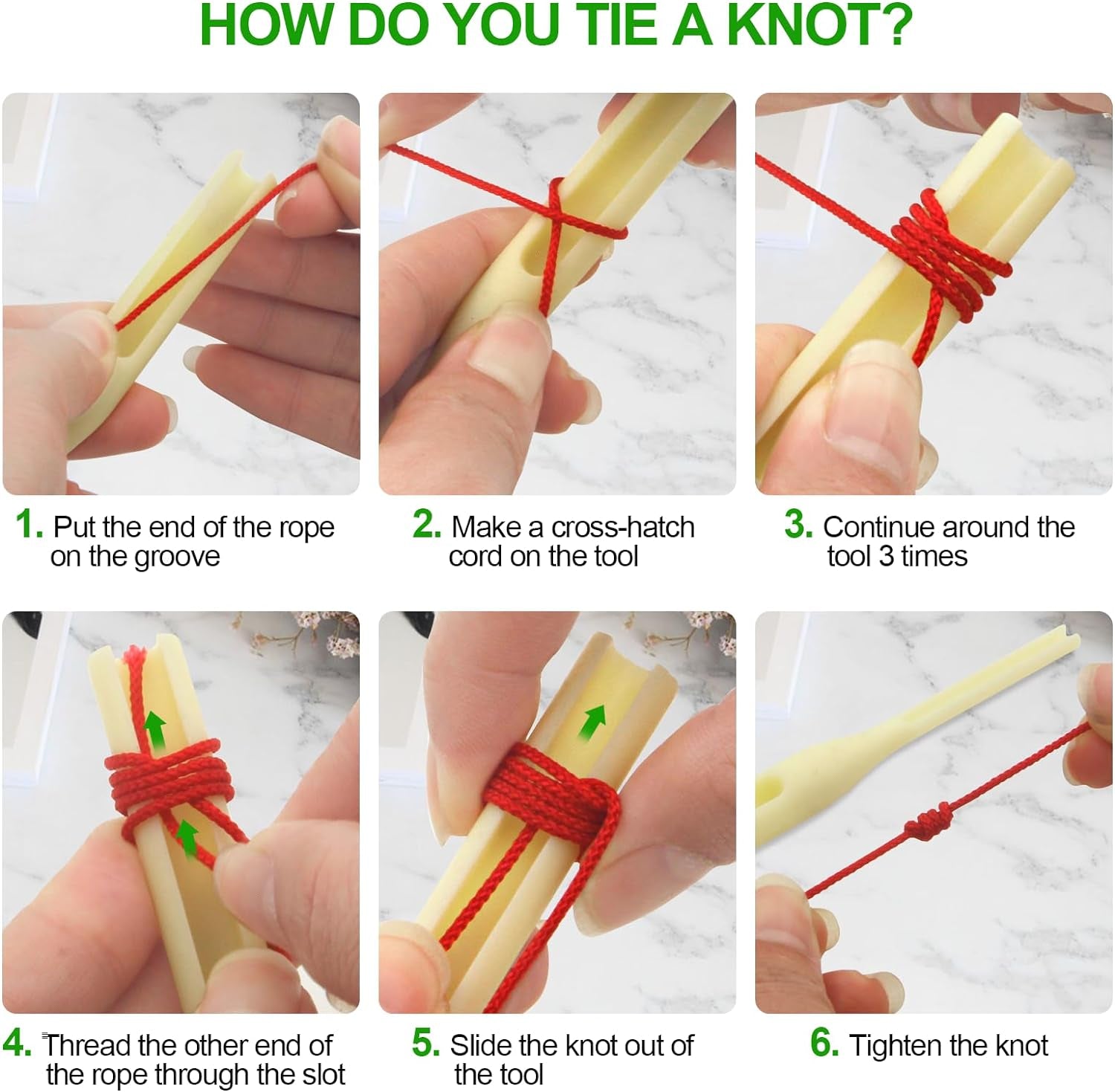 HOW DO YOU TIE A KNOT?

1. Put the end of the rope on the groove

2. Make a cross-hatch cord on the tool

3. Continue around the tool 3 times

4. Thread the other end of the rope through the slot

5. Slide the knot out of the tool

6. Tighten the knot