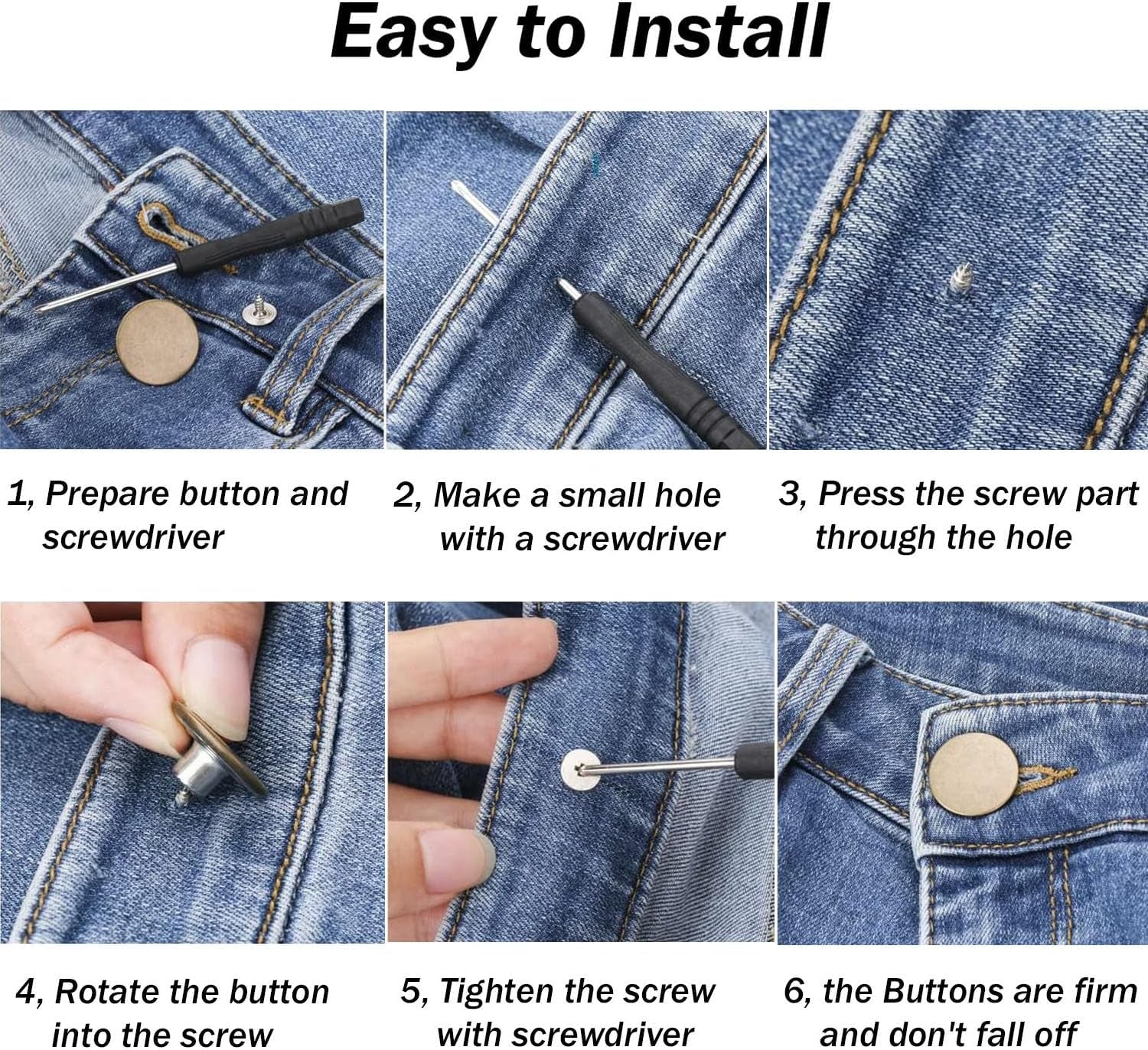 Easy to Install

1, Prepare button and screwdriver

2, Make a small hole with a screwdriver

3, Press the screw part through the hole

4, Rotate the button into the screw

5, Tighten the screw with screwdriver

6, the Buttons are firm and don't fall off