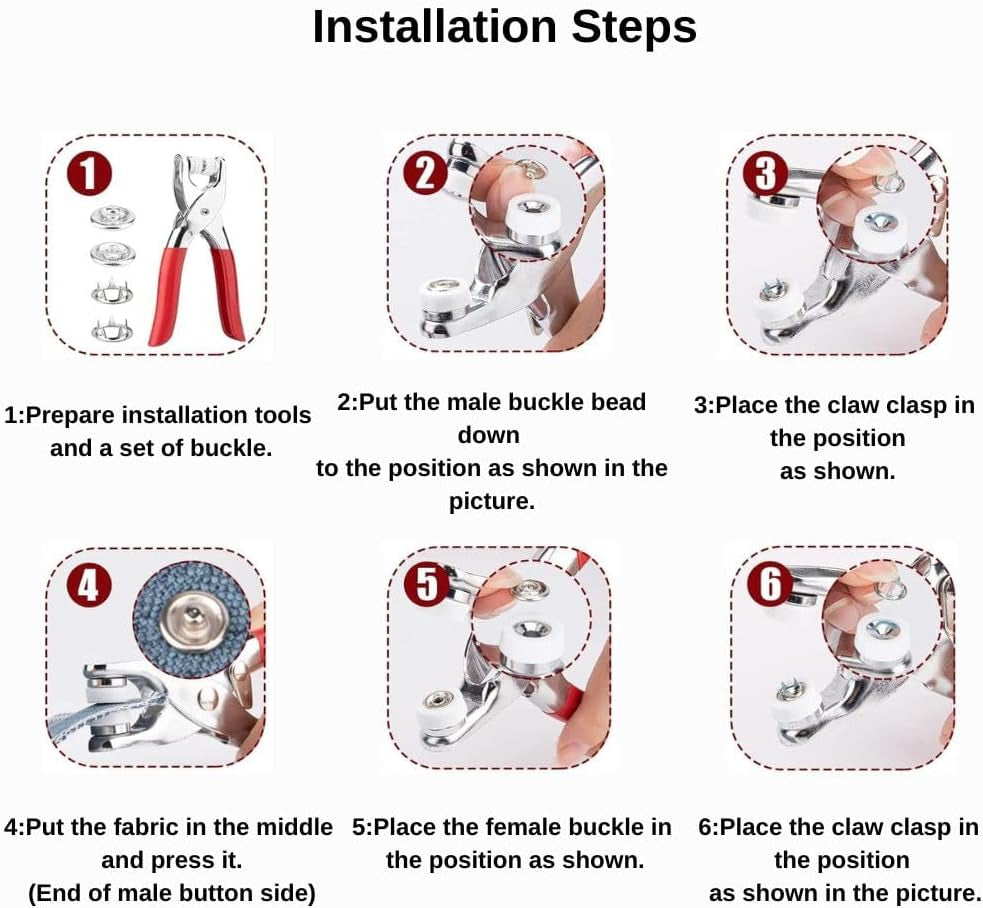 Installation Steps

1

2

3

1:Prepare installation tools and a set of buckle.

2:Put the male buckle bead down
to the position as shown in the picture.

3:Place the claw clasp in the position
as shown.

4

5

6

4:Put the fabric in the middle and press it.
(End of male button side)

5:Place the female buckle in the position as shown.

6:Place the claw clasp in the position
as shown in the picture.