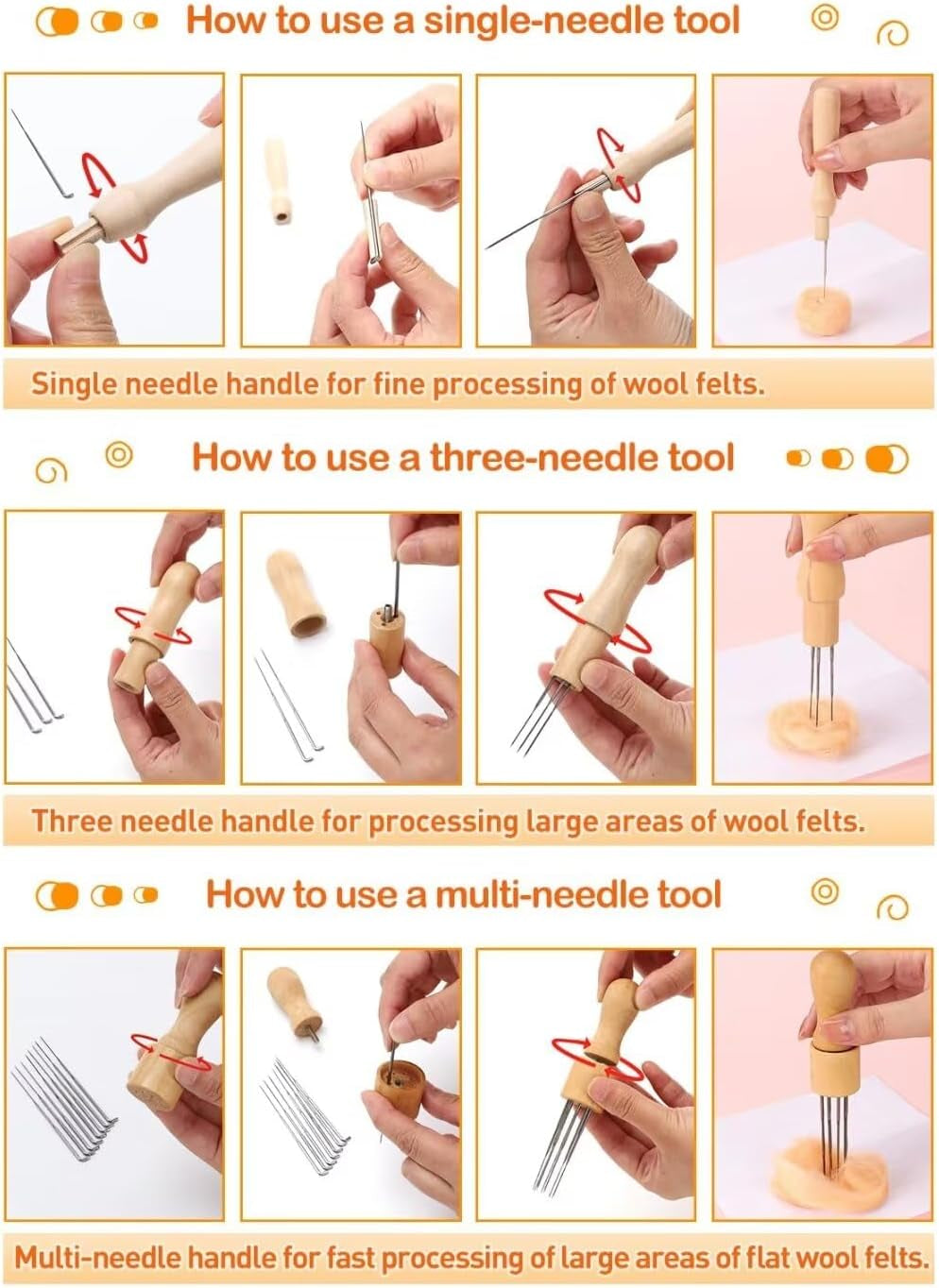 How to use a single-needle tool

Single needle handle for fine processing of wool felts.

How to use a three-needle tool

Three needle handle for processing large areas of wool felts.

How to use a multi-needle tool

Multi-needle handle for fast processing of large areas of flat wool felts.