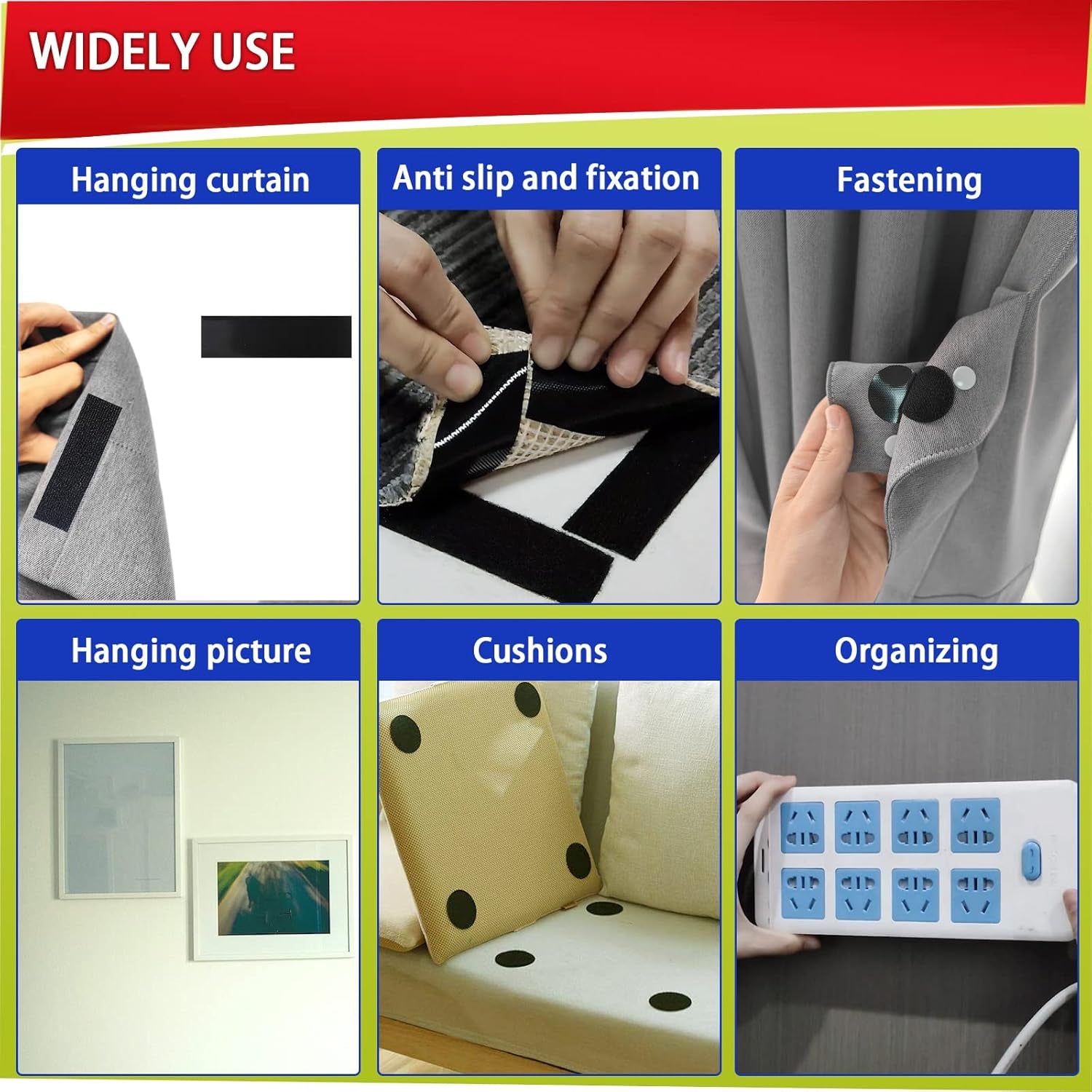 WIDELY USE

Hanging curtain

Anti slip and fixation

Fastening

Hanging picture

Cushions

Organizing