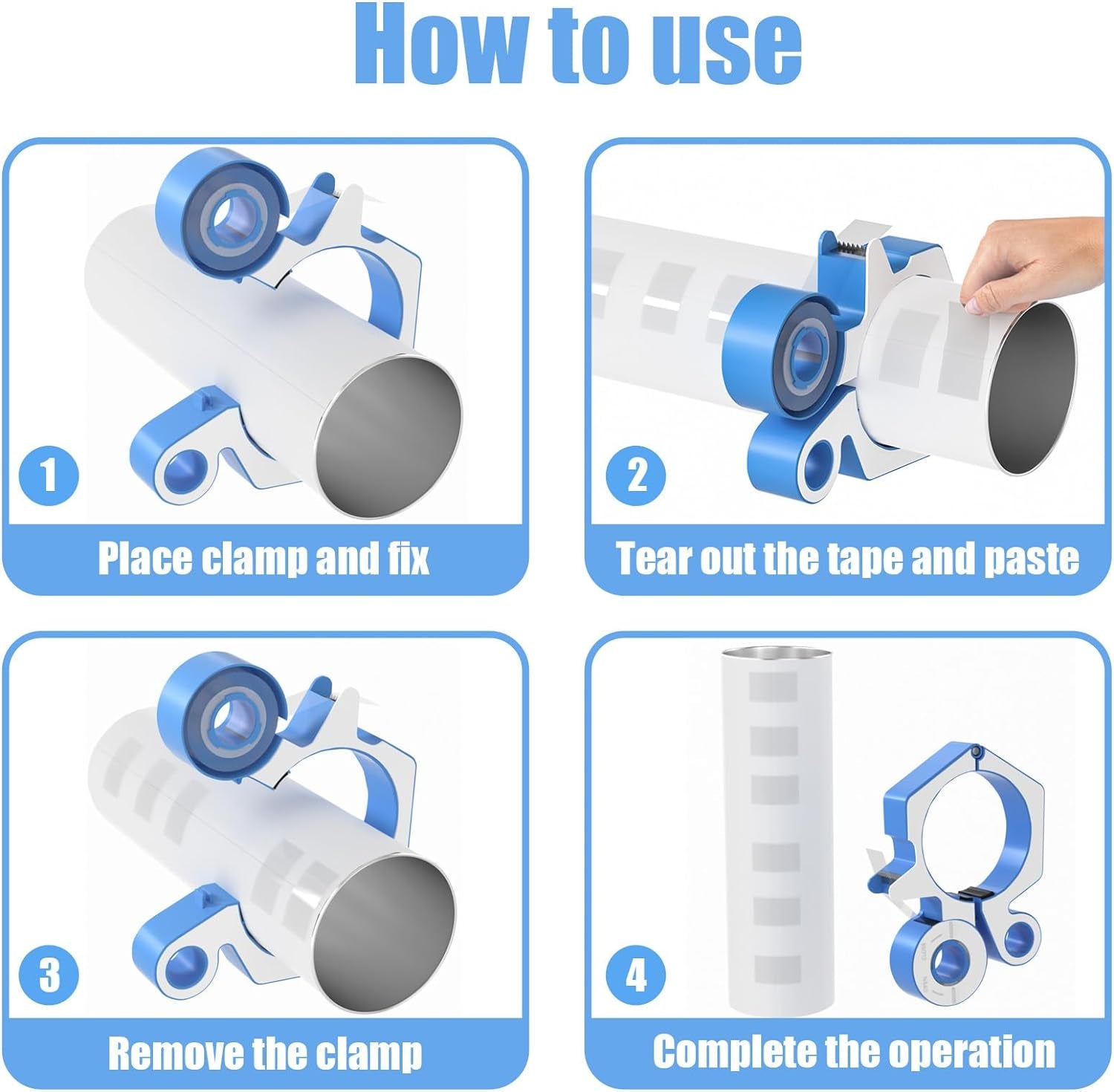 How to use

1

Place clamp and fix

2

Tear out the tape and paste

3

Remove the clamp

4

Complete the operation