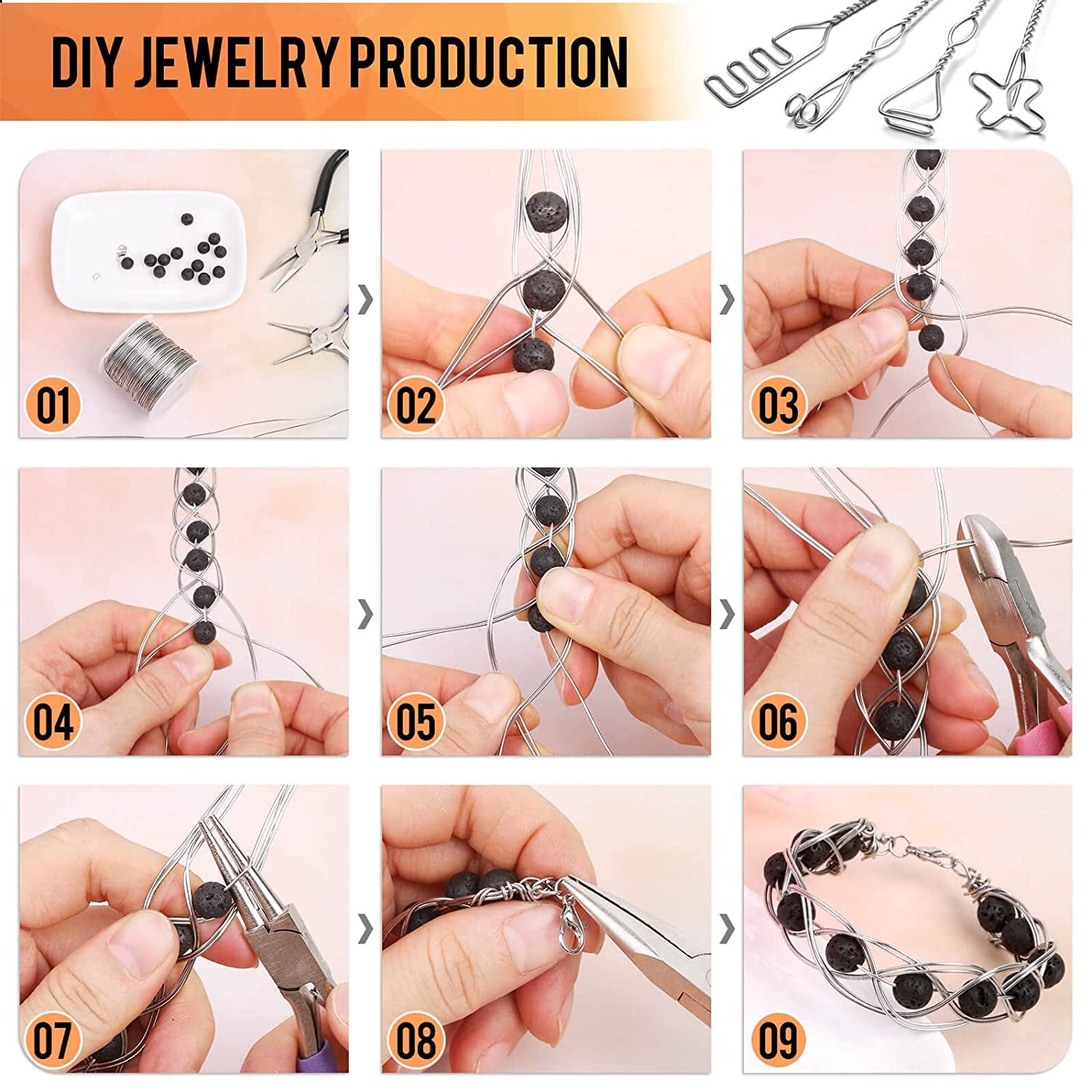 DIY JEWELRY PRODUCTION

01

02

03

04

05

06

07

08

09