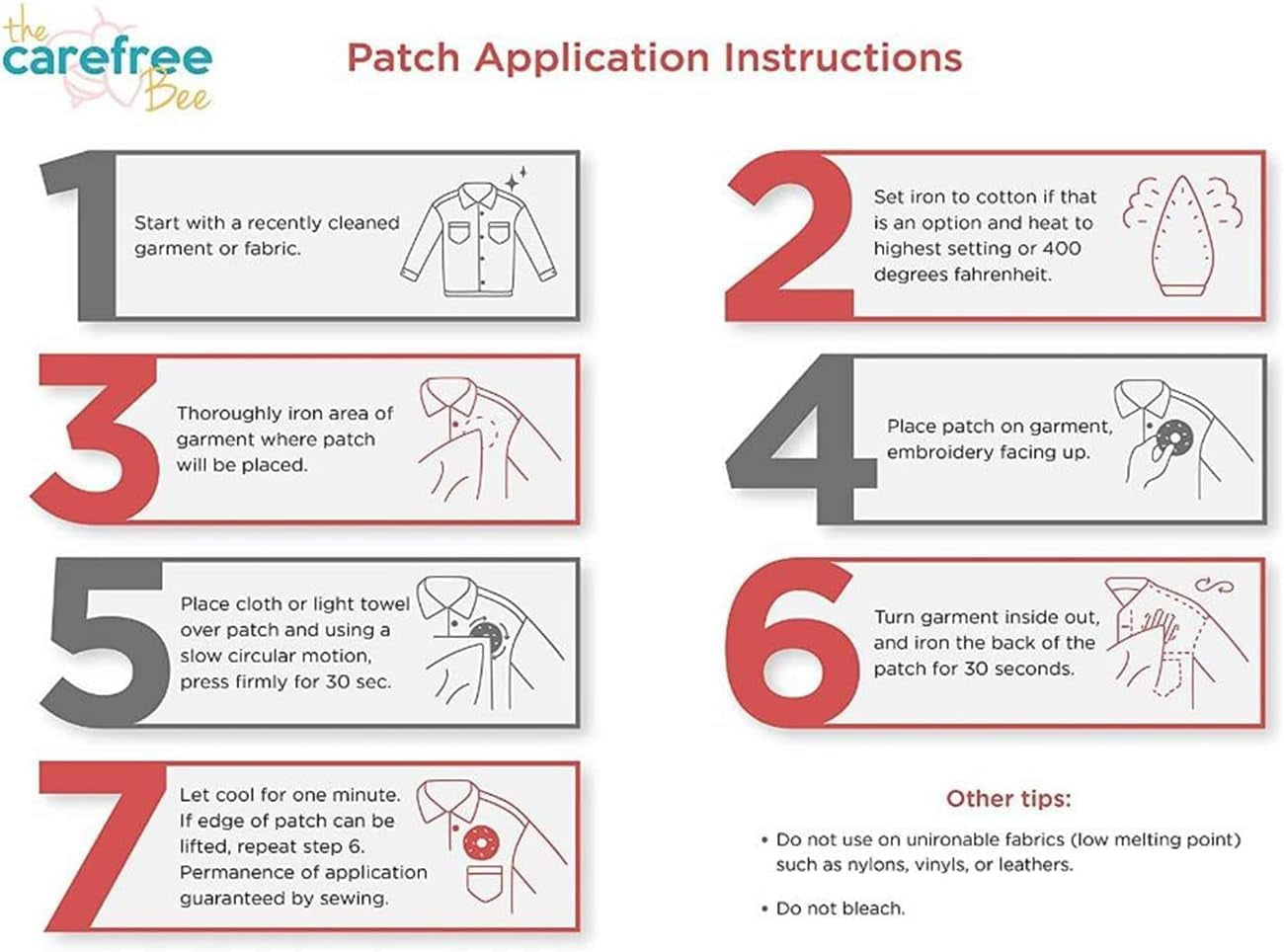 the carefree Bee

Patch Application Instructions

1
Start with a recently cleaned garment or fabric.

2
Set iron to cotton if that is an option and heat to highest setting or 400 degrees fahrenheit.

3
Thoroughly iron area of garment where patch will be placed.

4
Place patch on garment, embroidery facing up.

5
Place cloth or light towel over patch and using a slow circular motion, press firmly for 30 sec.

6
Turn garment inside out, and iron the back of the patch for 30 seconds.

7
Let cool for one minute. If edge of patch can be lifted, repeat step 6. Permanence of application guaranteed by sewing.

Other tips:

• Do not use on unironable fabrics (low melting point) such as nylons, vinyls, or leathers.

• Do not bleach.