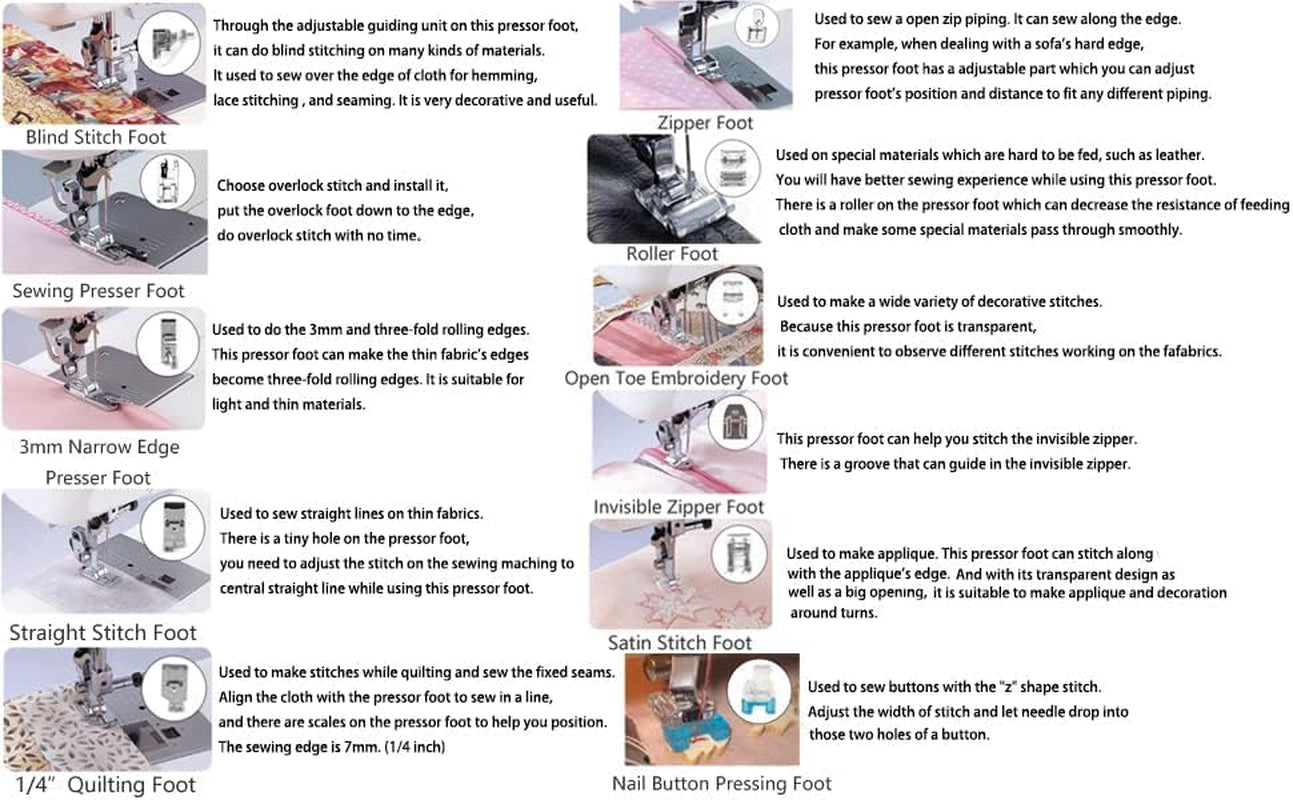 Through the adjustable guiding unit on this pressor foot, it can do blind stitching on many kinds of materials. It used to sew over the edge of cloth for hemming, lace stitching , and seaming. It is very decorative and useful.

Blind Stitch Foot

Choose overlock stitch and install it, put the overlock foot down to the edge, do overlock stitch with no time.

Sewing Presser Foot

Used to do the 3mm and three-fold rolling edges. This pressor foot can make the thin fabric's edges become three-fold rolling edges. It is suitable for light and thin materials.

3mm Narrow Edge Presser Foot

Used to sew straight lines on thin fabrics. There is a tiny hole on the pressor foot, you need to adjust the stitch on the sewing maching to central straight line while using this pressor foot.

Straight Stitch Foot

Used to make stitches while quilting and sew the fixed seams. Align the cloth with the pressor foot to sew in a line, and there are scales on the pressor foot to help you position. The sewing edge is 7mm. (1/4 inch)

1/4" Quilting Foot

Used to sew a open zip piping. It can sew along the edge. For example, when dealing with a sofa's hard edge, this pressor foot has a adjustable part which you can adjust pressor foot's position and distance to fit any different piping.

Zipper Foot

Used on special materials which are hard to be fed, such as leather. You will have better sewing experience while using this pressor foot. There is a roller on the pressor foot which can decrease the resistance of feeding cloth and make some special materials pass through smoothly.

Roller Foot

Used to make a wide variety of decorative stitches. Because this pressor foot is transparent, it is convenient to observe different stitches working on the fafabrics.

Open Toe Embroidery Foot

This pressor foot can help you stitch the invisible zipper. There is a groove that can guide in the invisible zipper.

Invisible Zipper Foot

Used to make applique. This pressor foot can stitch along with the applique's edge. And with its transparent design as well as a big opening, it is suitable to make applique and decoration around turns.

Satin Stitch Foot

Used to sew buttons with the "z" shape stitch. Adjust the width of stitch and let needle drop into those two holes of a button.

Nail Button Pressing Foot