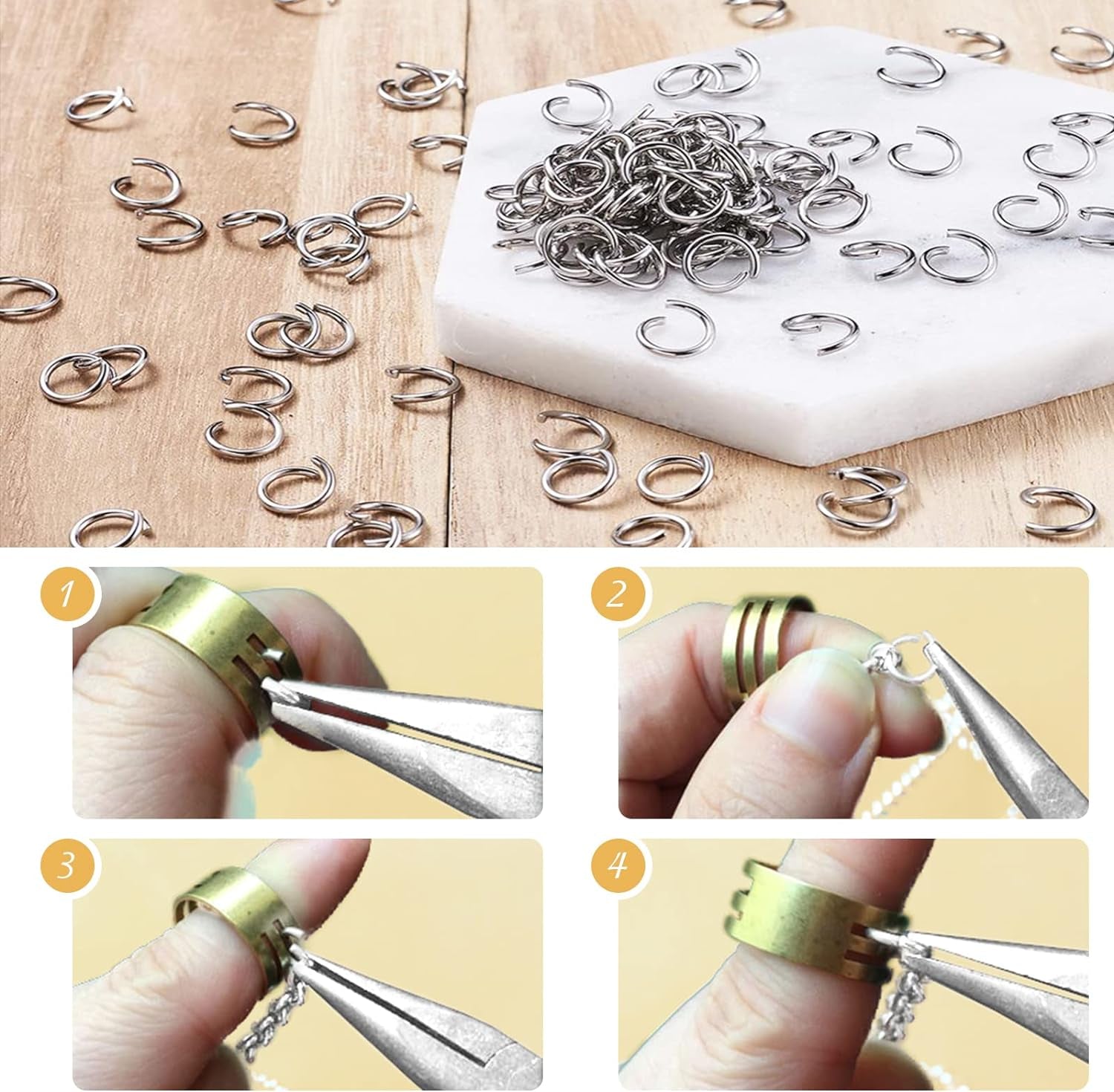 1
2
3
4