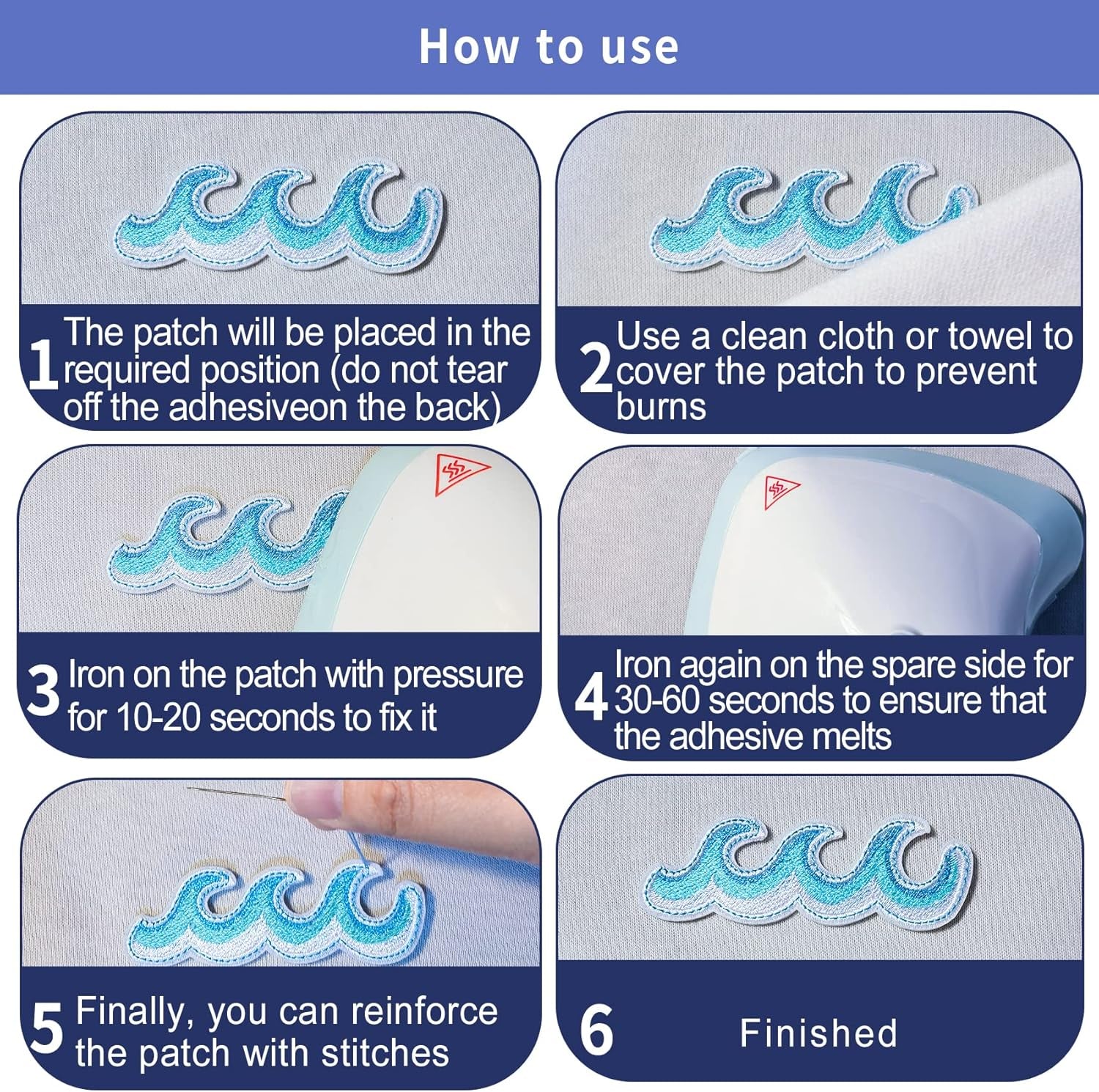 How to use

1 The patch will be placed in the required position (do not tear off the adhesiveon the back)

2 Use a clean cloth or towel to cover the patch to prevent burns

3 Iron on the patch with pressure for 10-20 seconds to fix it

4 Iron again on the spare side for 30-60 seconds to ensure that the adhesive melts

5 Finally, you can reinforce the patch with stitches

6 Finished