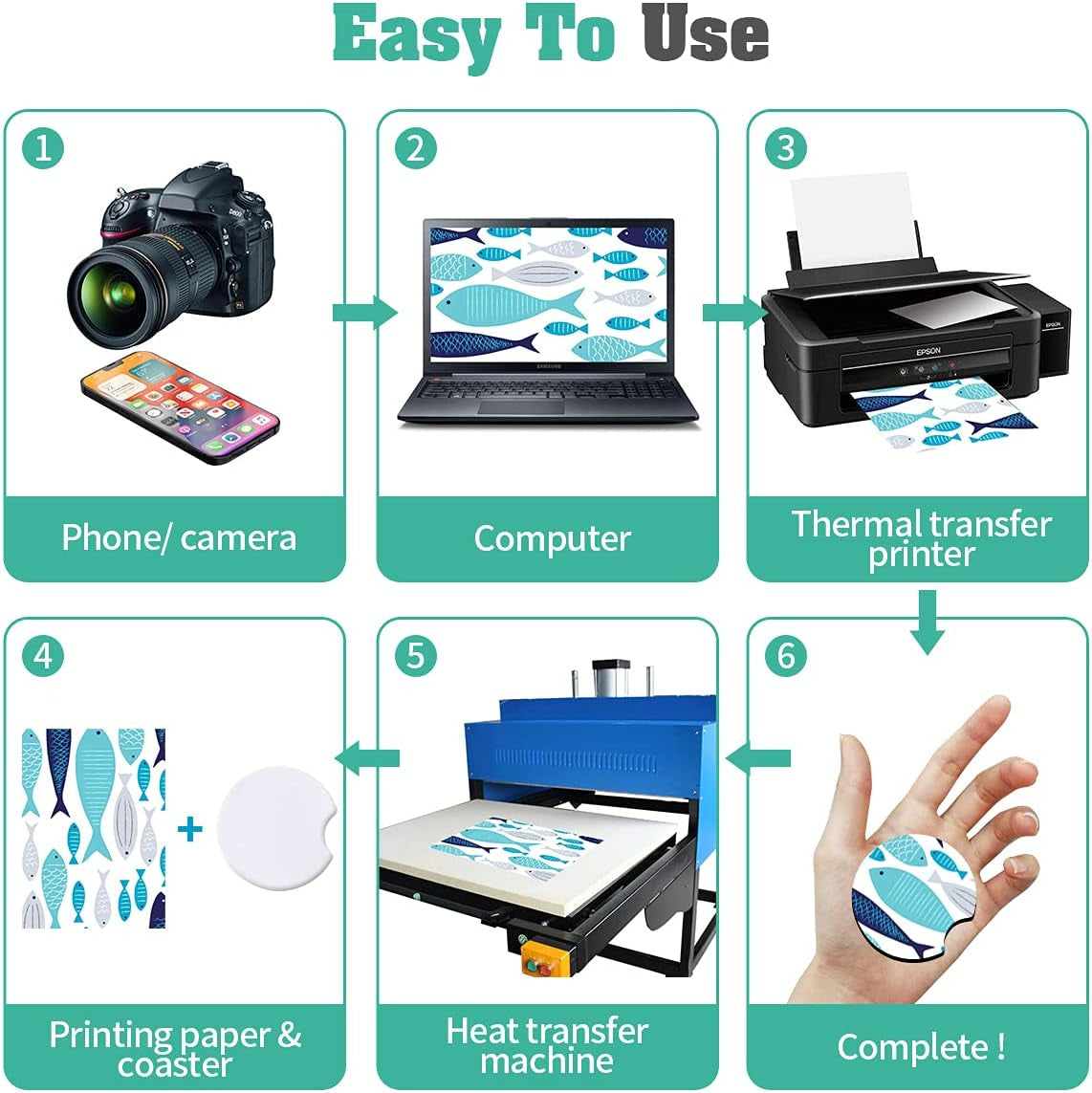 Easy To Use

1

Phone/ camera

2

SAMSUNG

Computer

3

EPSON

EPSON

Thermal transfer printer

4

+

Printing paper & coaster

5

Heat transfer machine

6

Complete !