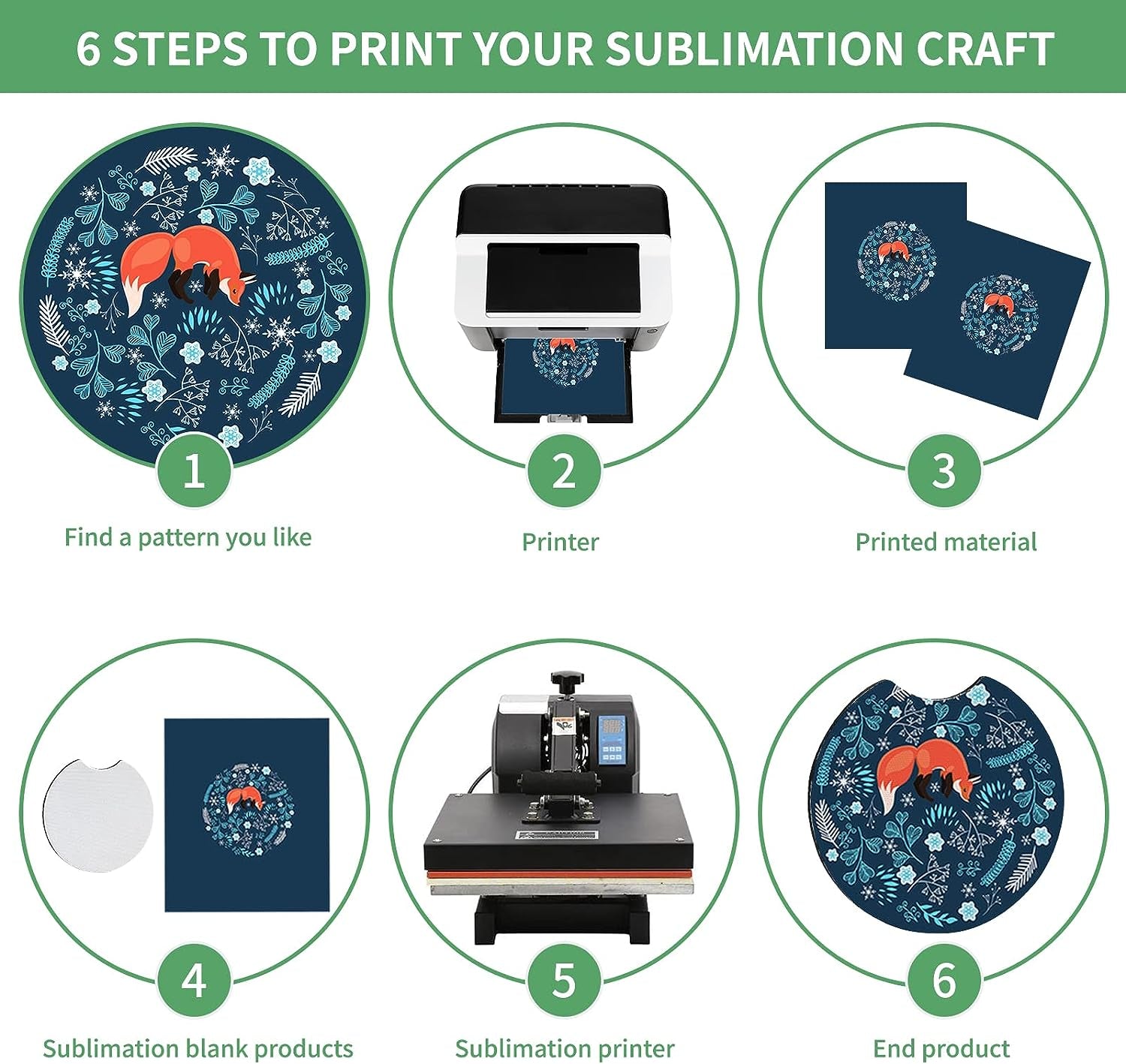 6 STEPS TO PRINT YOUR SUBLIMATION CRAFT

1
Find a pattern you like

2
Printer

3
Printed material

4
Sublimation blank products

5
Sublimation printer

6
End product